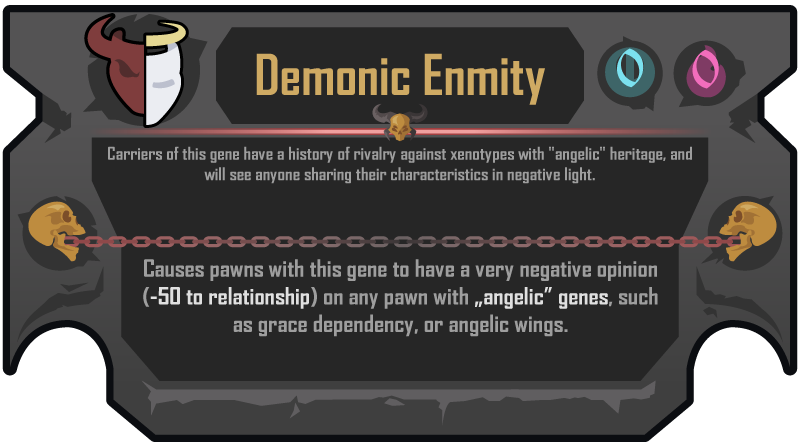 Demonic Enmity

Carriers of this gene have a history of rivalry against xenotypes with "angelic" heritage, and will see anyone sharing their characteristics in negative light.

Causes pawns with this gene to have a very negative opinion (-50 to relationship) on any pawn with „angelic" genes, such as grace dependency, or angelic wings.