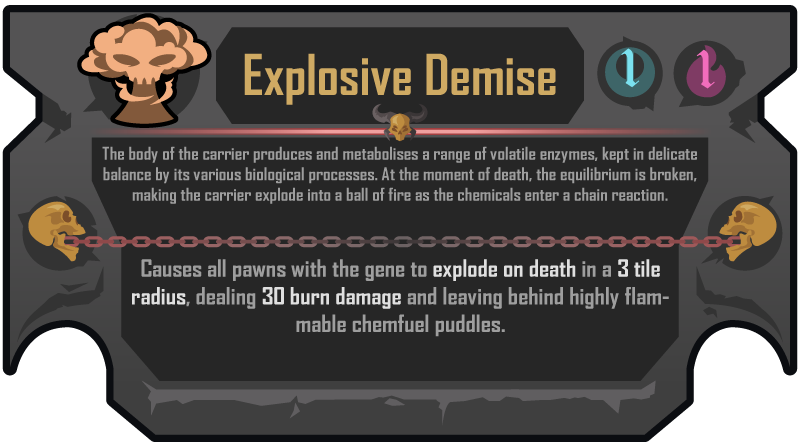 Explosive Demise

1 1

The body of the carrier produces and metabolises a range of volatile enzymes, kept in delicate balance by its various biological processes. At the moment of death, the equilibrium is broken, making the carrier explode into a ball of fire as the chemicals enter a chain reaction.

Causes all pawns with the gene to explode on death in a 3 tile radius, dealing 30 burn damage and leaving behind highly flammable chemfuel puddles.