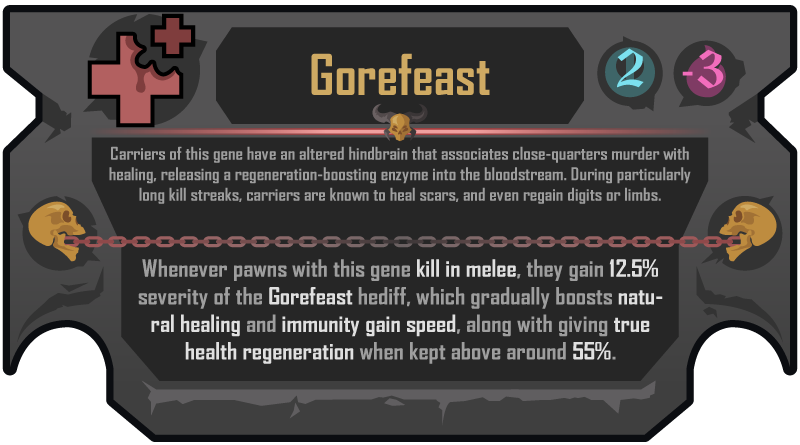 Gorefeast

2

-3

Carriers of this gene have an altered hindbrain that associates close-quarters murder with healing, releasing a regeneration-boosting enzyme into the bloodstream. During particularly long kill streaks, carriers are known to heal scars, and even regain digits or limbs.

Whenever pawns with this gene kill in melee, they gain 12.5% severity of the Gorefeast hediff, which gradually boosts natural healing and immunity gain speed, along with giving true health regeneration when kept above around 55%.