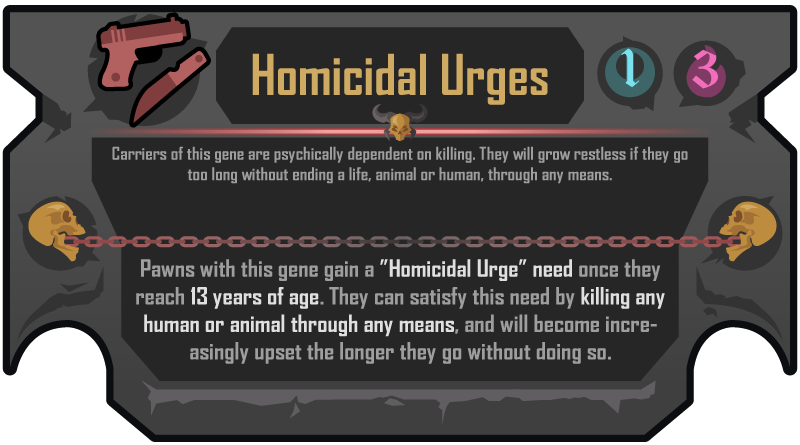 Homicidal Urges

1

3

Carriers of this gene are psychically dependent on killing. They will grow restless if they go too long without ending a life, animal or human, through any means.

Pawns with this gene gain a "Homicidal Urge" need once they reach 13 years of age. They can satisfy this need by killing any human or animal through any means, and will become increasingly upset the longer they go without doing so.