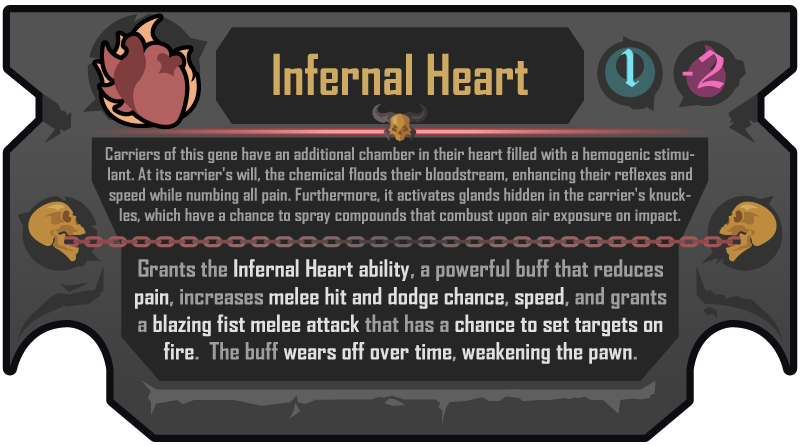 Infernal Heart

1

-2

Carriers of this gene have an additional chamber in their heart filled with a hemogenic stimulant. At its carrier's will, the chemical floods their bloodstream, enhancing their reflexes and speed while numbing all pain. Furthermore, it activates glands hidden in the carrier's knuckles, which have a chance to spray compounds that combust upon air exposure on impact.

Grants the Infernal Heart ability, a powerful buff that reduces pain, increases melee hit and dodge chance, speed, and grants a blazing fist melee attack that has a chance to set targets on fire. The buff wears off over time, weakening the pawn.