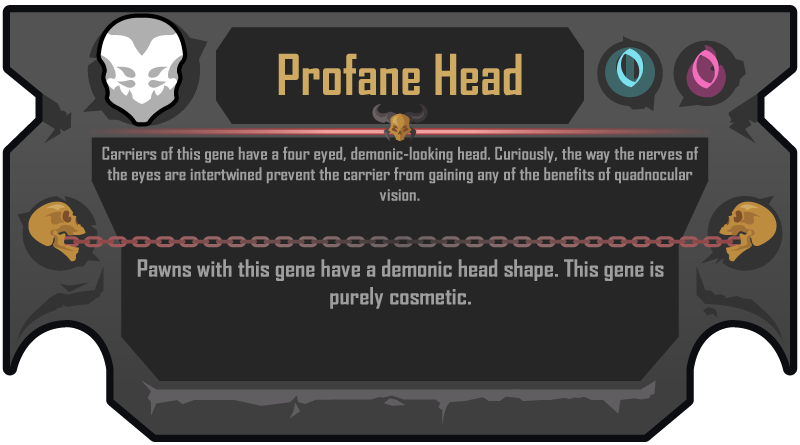 Profane Head

Carriers of this gene have a four eyed, demonic-looking head. Curiously, the way the nerves of the eyes are intertwined prevent the carrier from gaining any of the benefits of quadnocular vision.

Pawns with this gene have a demonic head shape. This gene is purely cosmetic.