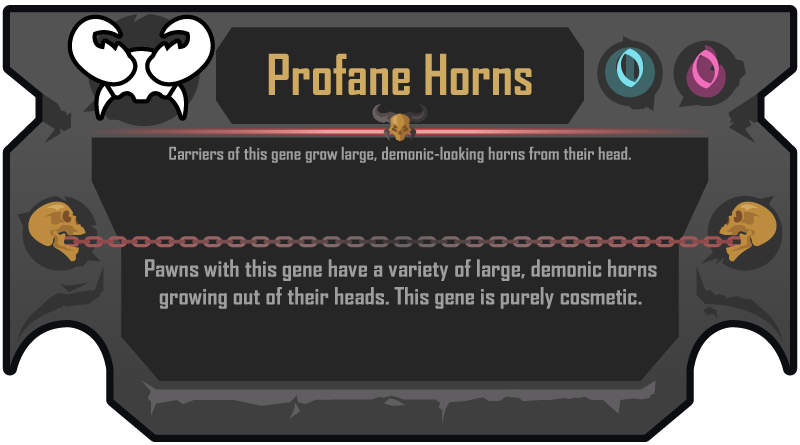 Profane Horns

Carriers of this gene grow large, demonic-looking horns from their head.

Pawns with this gene have a variety of large, demonic horns growing out of their heads. This gene is purely cosmetic.