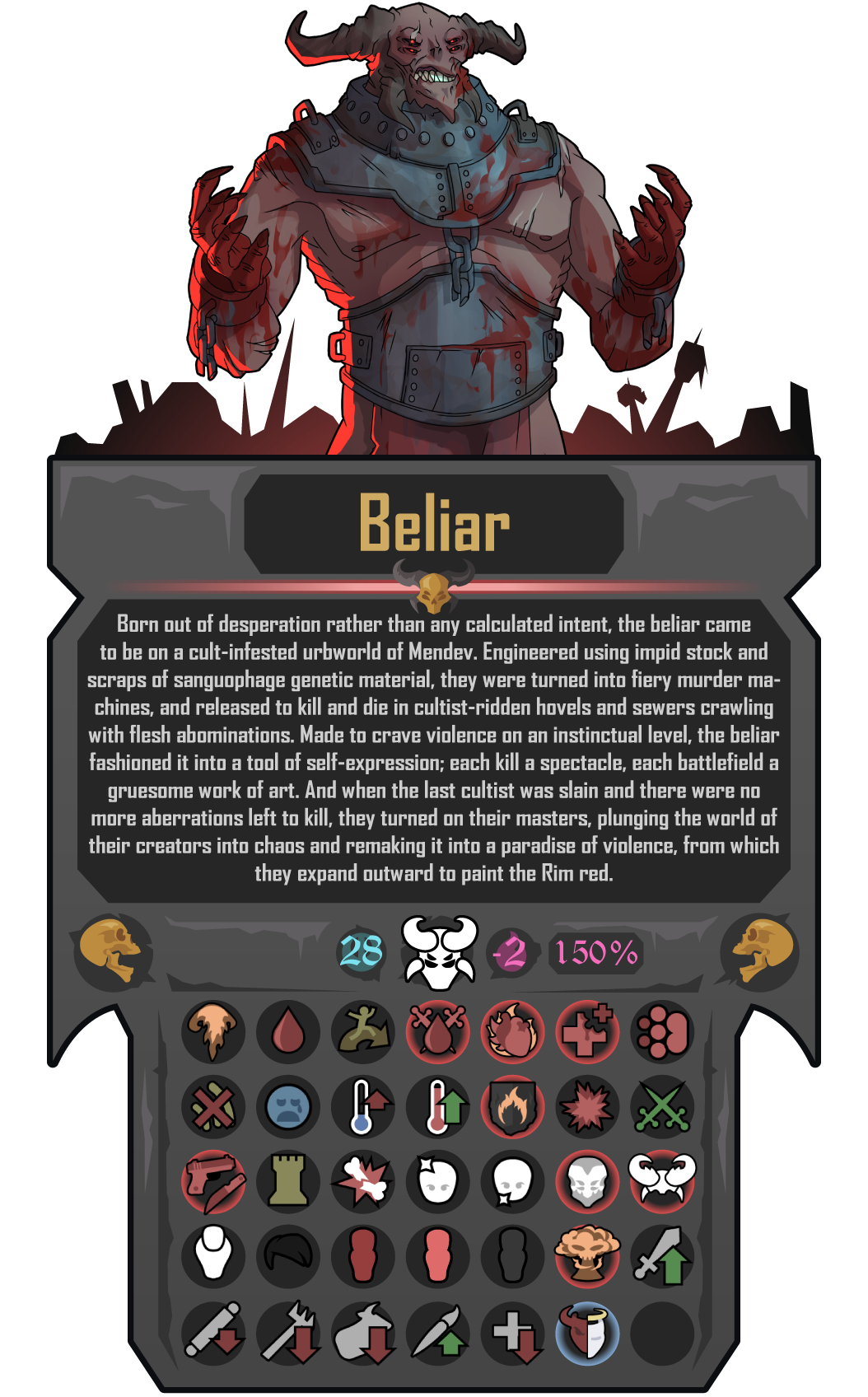 Beliar

Born out of desperation rather than any calculated intent, the beliar came to be on a cult-infested urbworld of Mendev. Engineered using impid stock and scraps of sanguophage genetic material, they were turned into fiery murder machines, and released to kill and die in cultist-ridden hovels and sewers crawling with flesh abominations. Made to crave violence on an instinctual level, the beliar fashioned it into a tool of self-expression; each kill a spectacle, each battlefield a gruesome work of art. And when the last cultist was slain and there were no more aberrations left to kill, they turned on their masters, plunging the world of their creators into chaos and remaking it into a paradise of violence, from which they expand outward to paint the Rim red.

28 -2 150%