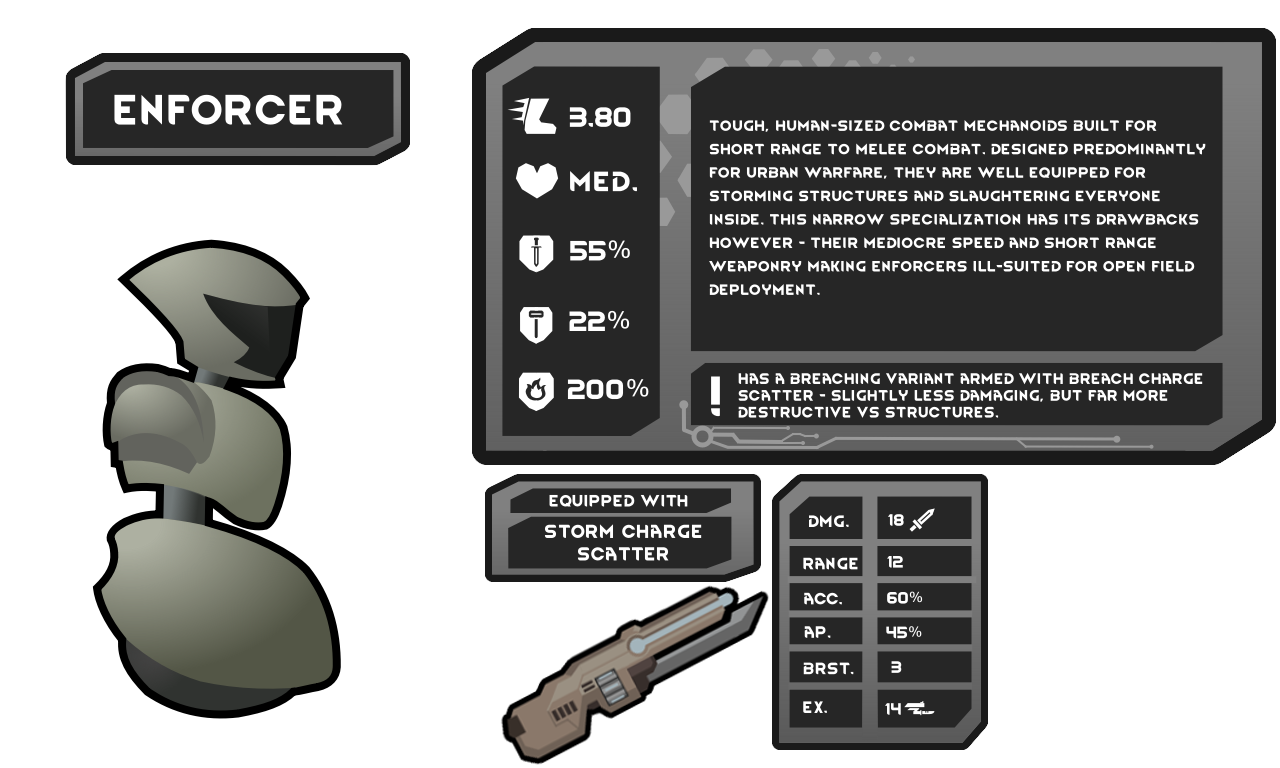 ENFORCER

3.80

MED.

55%

22%

200%

TOUGH, HUMAN-SIZED COMBAT MECHANOIDS BUILT FOR SHORT RANGE TO MELEE COMBAT. DESIGNED PREDOMINANTLY FOR URBAN WARFARE, THEY ARE WELL EQUIPPED FOR STORMING STRUCTURES AND SLAUGHTERING EVERYONE INSIDE. THIS NARROW SPECIALIZATION HAS ITS DRAWBACKS HOWEVER - THEIR MEDIOCRE SPEED AND SHORT RANGE WEAPONRY MAKING ENFORCERS ILL-SUITED FOR OPEN FIELD DEPLOYMENT.

!

HAS A BREACHING VARIANT ARMED WITH BREACH CHARGE SCATTER - SLIGHTLY LESS DAMAGING, BUT FAR MORE DESTRUCTIVE VS STRUCTURES.

EQUIPPED WITH

STORM CHARGE SCATTER

| DMG. | 18 |
|---|---|
| RANGE | 12 |
| ACC. | 60% |
| AP. | 45% |
| BRST. | 3 |
| EX. | 14 |