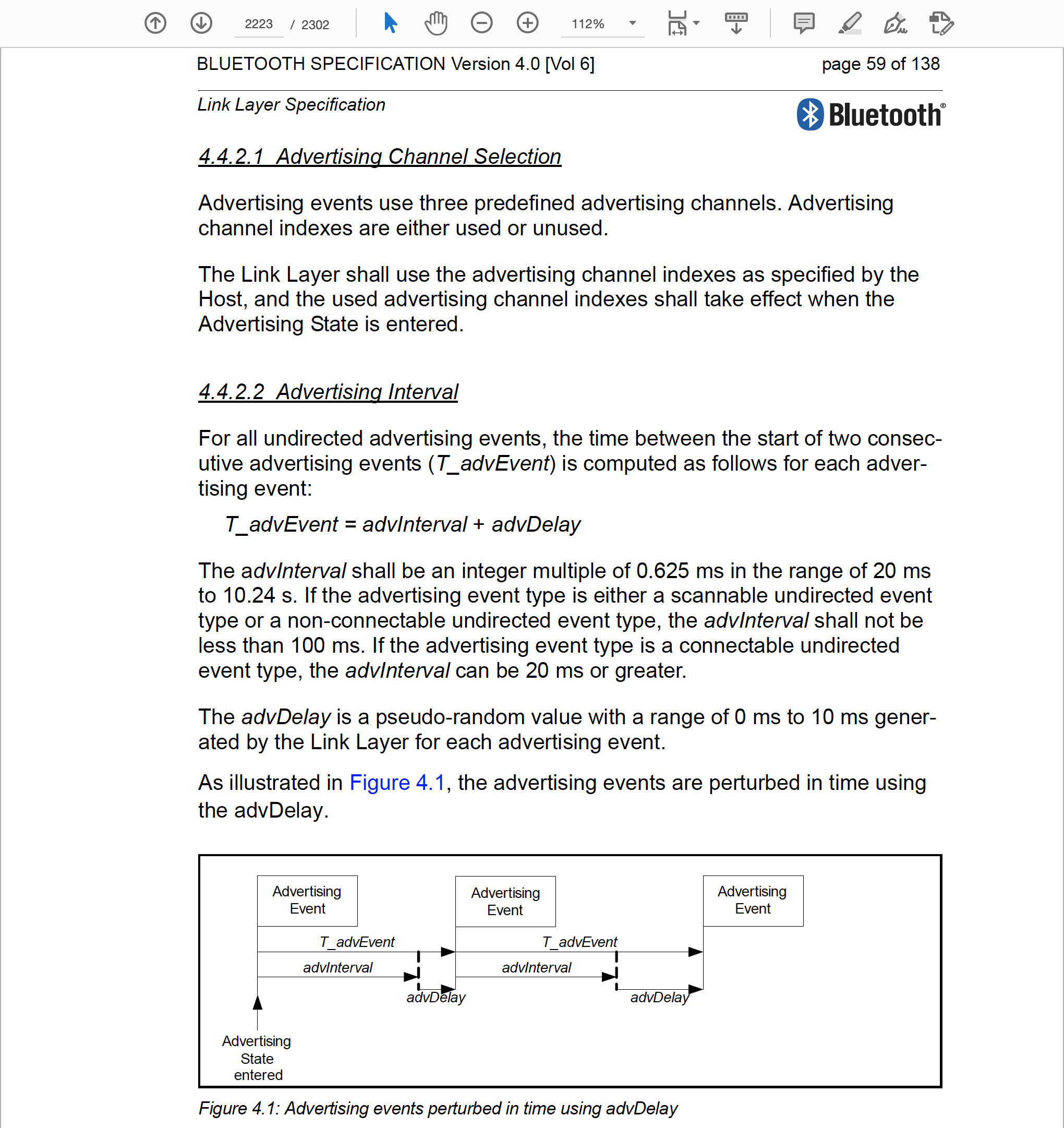 2223 / 2302 112%

BLUETOOTH SPECIFICATION Version 4.0 [Vol 6] page 59 of 138

Link Layer Specification

Bluetooth®

4.4.2.1 Advertising Channel Selection

Advertising events use three predefined advertising channels. Advertising channel indexes are either used or unused.

The Link Layer shall use the advertising channel indexes as specified by the Host, and the used advertising channel indexes shall take effect when the Advertising State is entered.

4.4.2.2 Advertising Interval

For all undirected advertising events, the time between the start of two consecutive advertising events (T_advEvent) is computed as follows for each advertising event:

T_advEvent = advInterval + advDelay

The advInterval shall be an integer multiple of 0.625 ms in the range of 20 ms to 10.24 s. If the advertising event type is either a scannable undirected event type or a non-connectable undirected event type, the advInterval shall not be less than 100 ms. If the advertising event type is a connectable undirected event type, the advInterval can be 20 ms or greater.

The advDelay is a pseudo-random value with a range of 0 ms to 10 ms generated by the Link Layer for each advertising event.

As illustrated in Figure 4.1, the advertising events are perturbed in time using the advDelay.

Advertising Event

Advertising Event

Advertising Event

T_advEvent

T_advEvent

advInterval

advInterval

advDelay

advDelay

Advertising State entered

Figure 4.1: Advertising events perturbed in time using advDelay