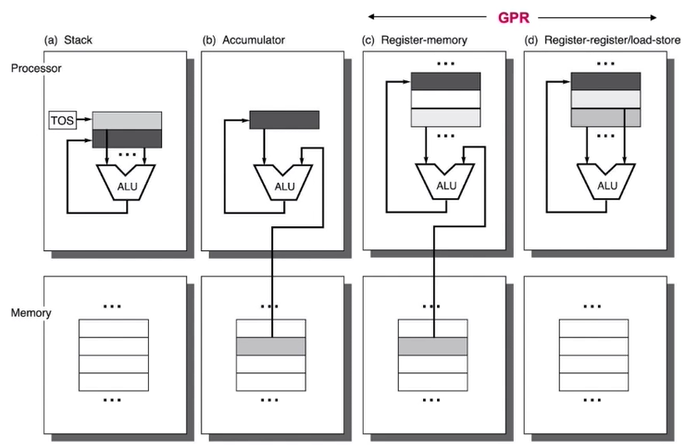 GPR

(a) Stack

(b) Accumulator

(c) Register-memory

(d) Register-register/load-store

Processor

TOS

...

ALU

ALU

...

...

ALU

...

...

ALU

Memory

...

...

...

...

...

...

...

...