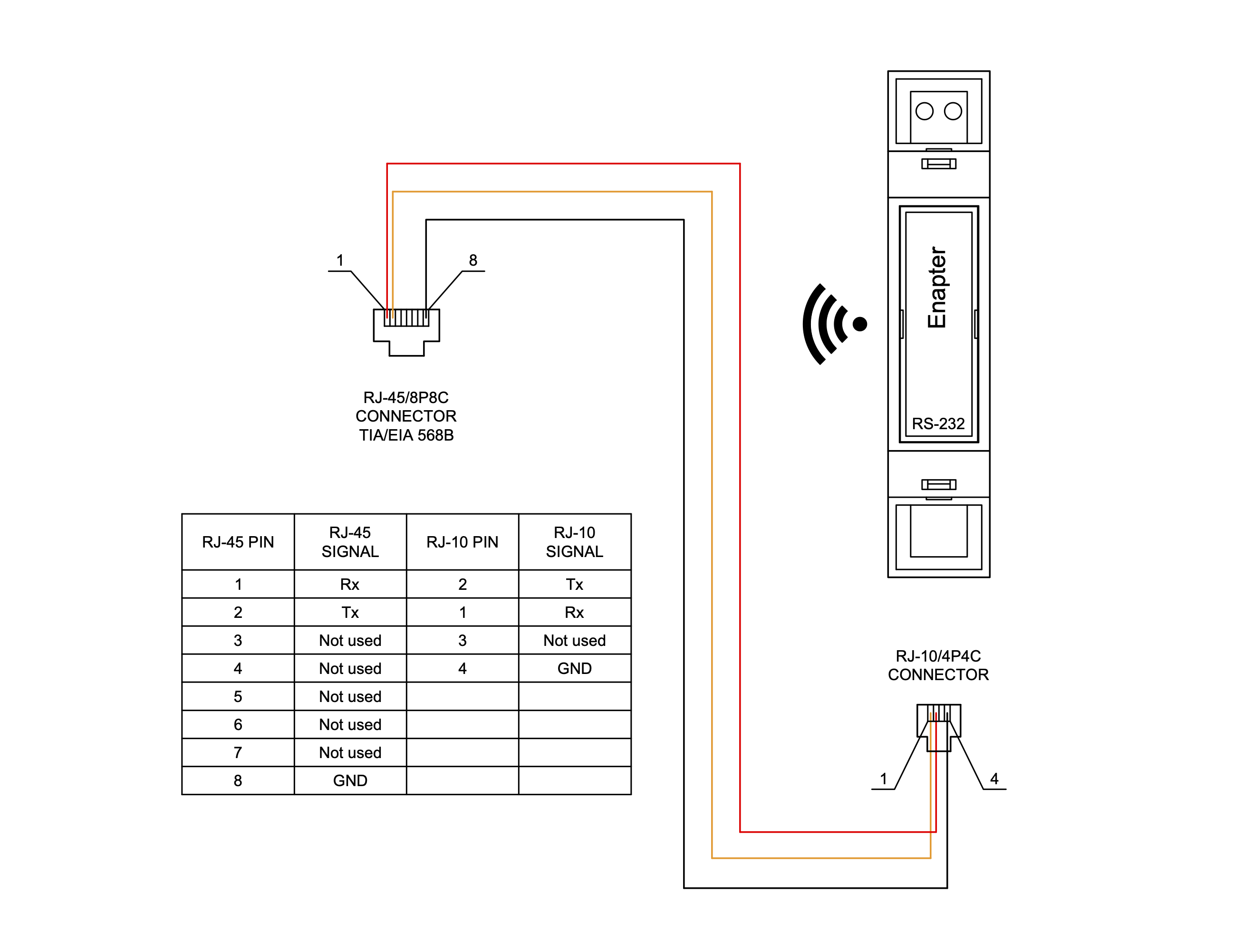 1
8

RJ-45/8P8C
CONNECTOR
TIA/EIA 568B

Enapter

RS-232

| RJ-45 PIN | RJ-45 SIGNAL | RJ-10 PIN | RJ-10 SIGNAL |
|---|---|---|---|
| 1 | Rx | 2 | Tx |
| 2 | Tx | 1 | Rx |
| 3 | Not used | 3 | Not used |
| 4 | Not used | 4 | GND |
| 5 | Not used | | |
| 6 | Not used | | |
| 7 | Not used | | |
| 8 | GND | | |

RJ-10/4P4C
CONNECTOR

1
4