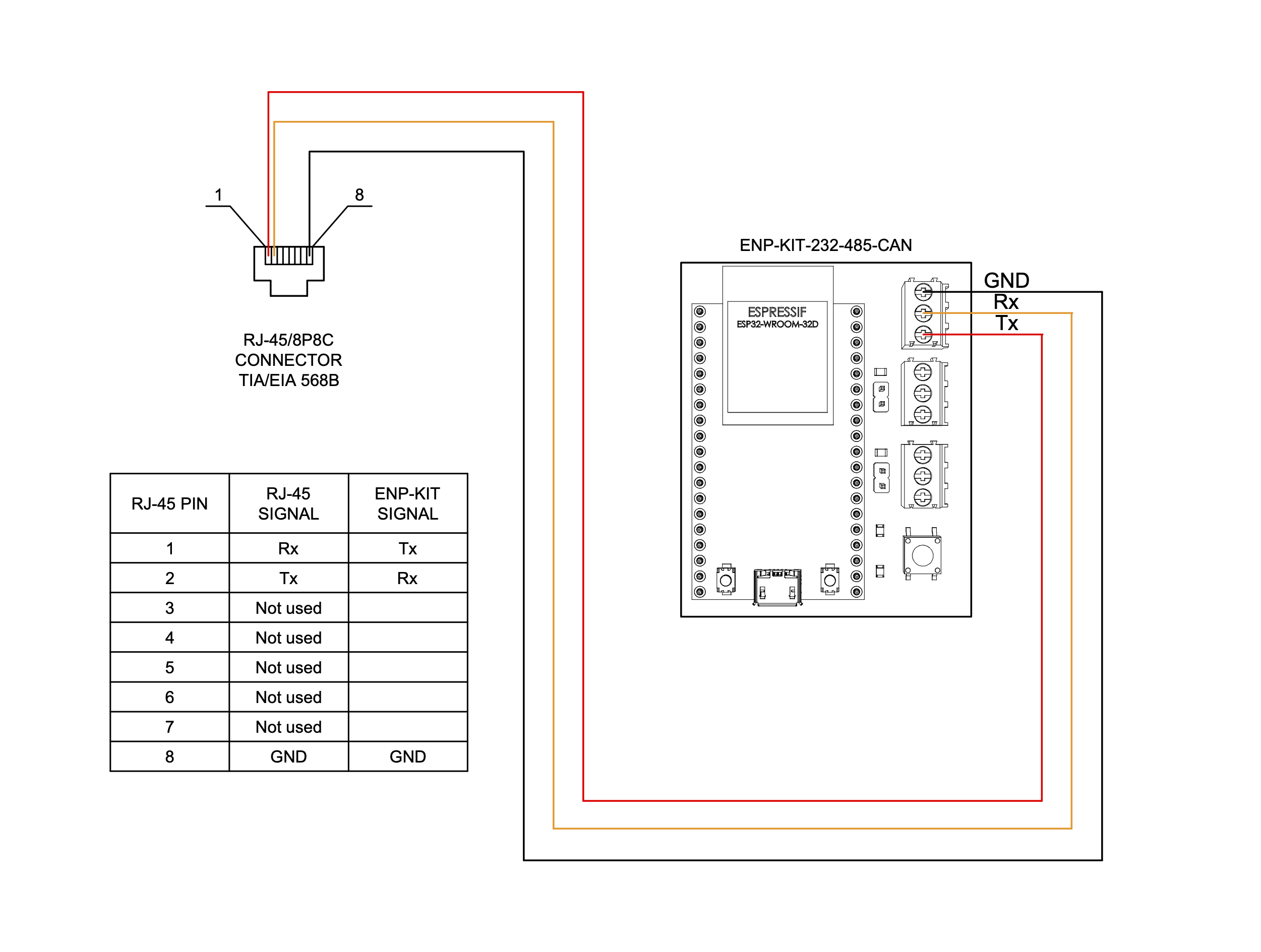 1

8

RJ-45/8P8C
CONNECTOR
TIA/EIA 568B

ENP-KIT-232-485-CAN

ESPRESSIF
ESP32-WROOM-32D

GND
Rx
Tx

| RJ-45 PIN | RJ-45 SIGNAL | ENP-KIT SIGNAL |
|---|---|---|
| 1 | Rx | Tx |
| 2 | Tx | Rx |
| 3 | Not used | |
| 4 | Not used | |
| 5 | Not used | |
| 6 | Not used | |
| 7 | Not used | |
| 8 | GND | GND |