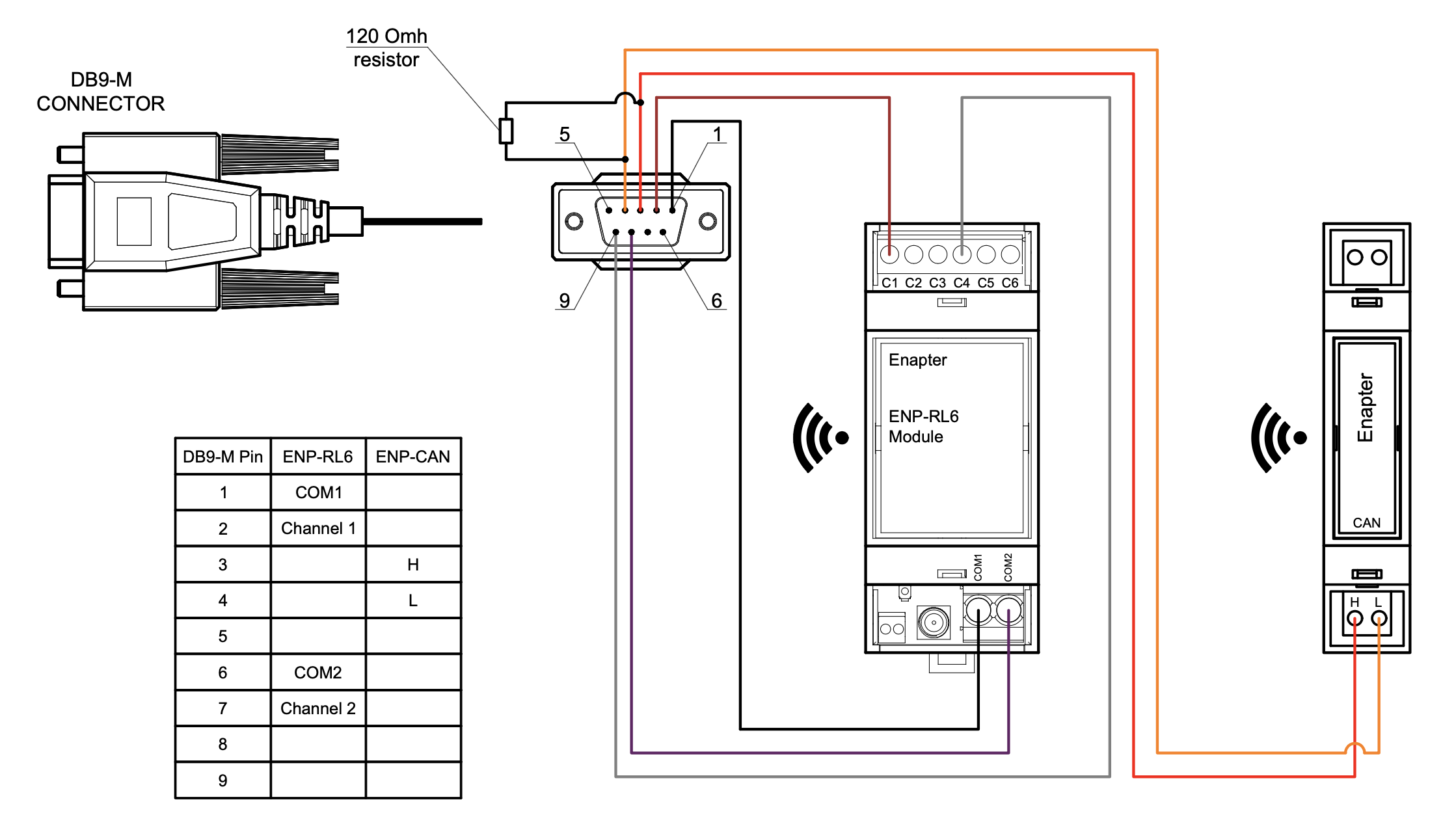 DB9-M CONNECTOR

120 Omh resistor

5
1
9
6

C1 C2 C3 C4 C5 C6

Enapter

ENP-RL6 Module

COM1 COM2

Enapter

CAN

H L

| DB9-M Pin | ENP-RL6 | ENP-CAN |
|---|---|---|
| 1 | COM1 | |
| 2 | Channel 1 | |
| 3 | | H |
| 4 | | L |
| 5 | | |
| 6 | COM2 | |
| 7 | Channel 2 | |
| 8 | | |
| 9 | | |