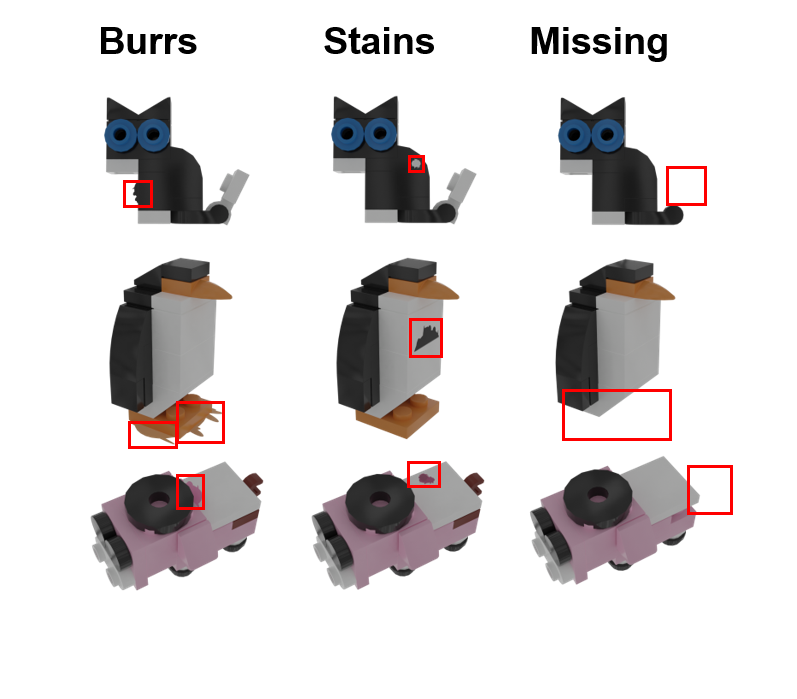 Burrs Stains Missing