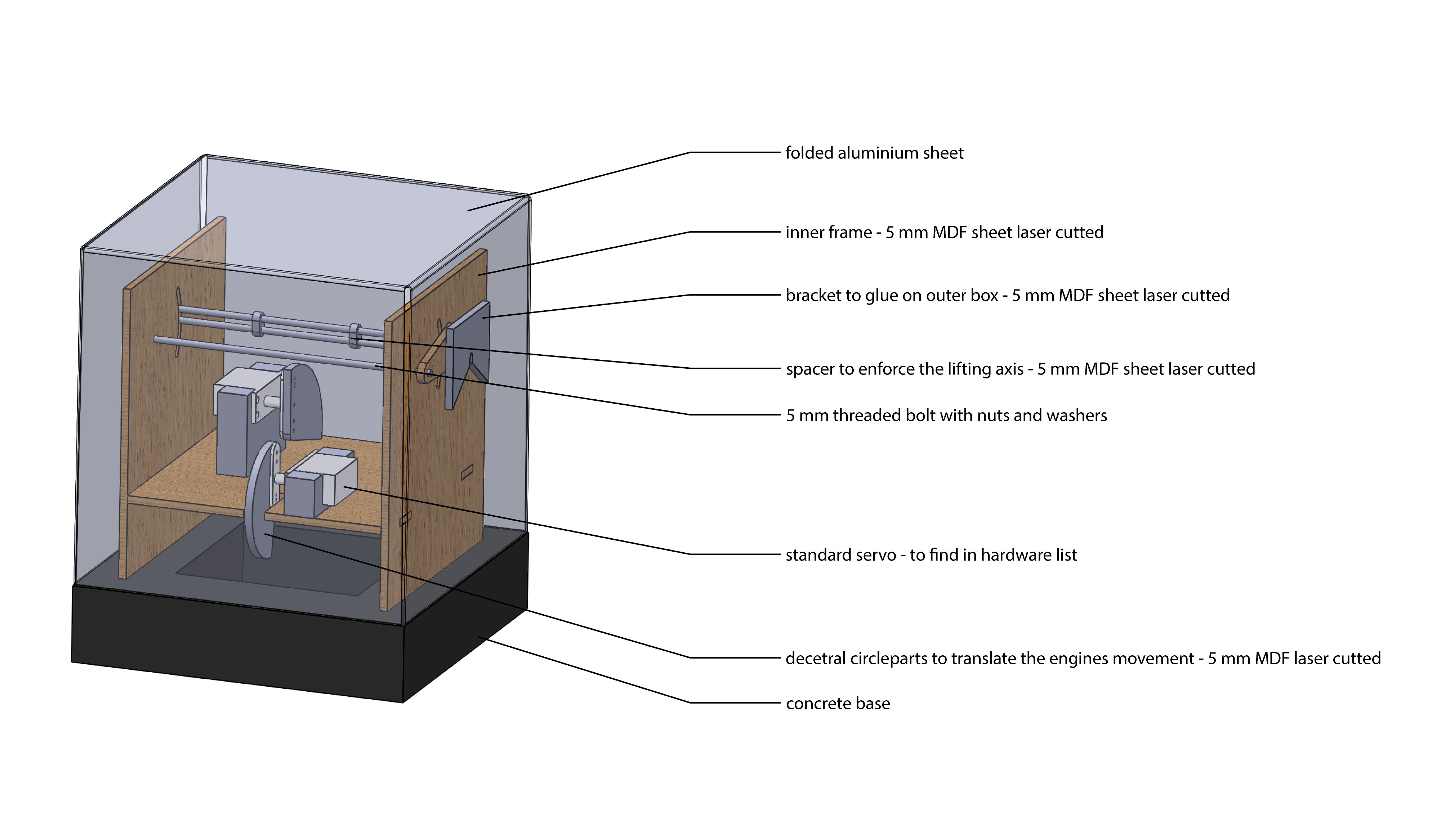 folded aluminium sheet

inner frame - 5 mm MDF sheet laser cutted

bracket to glue on outer box - 5 mm MDF sheet laser cutted

spacer to enforce the lifting axis - 5 mm MDF sheet laser cutted

5 mm threaded bolt with nuts and washers

standard servo - to find in hardware list

decetral circleparts to translate the engines movement - 5 mm MDF laser cutted

concrete base