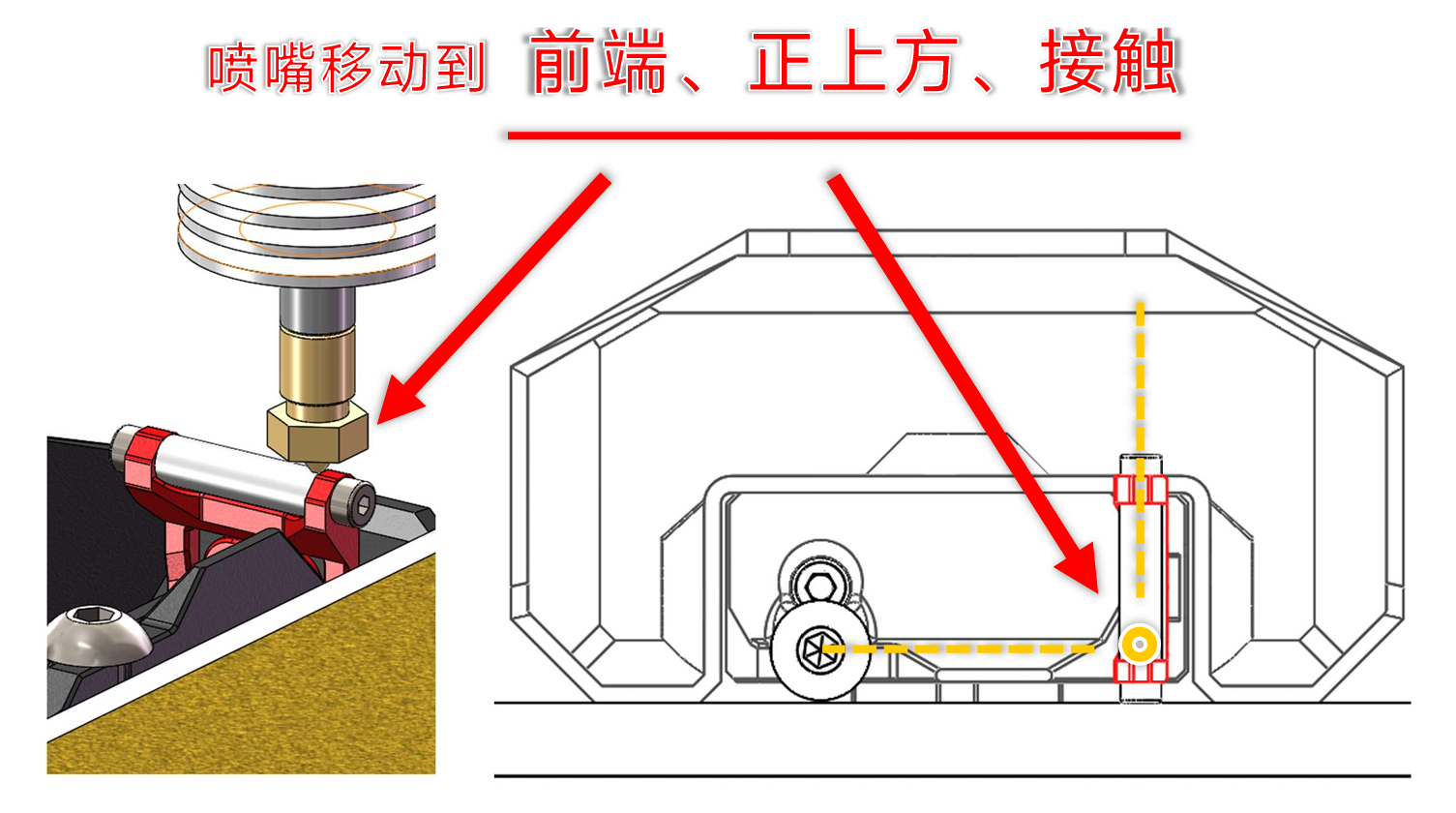 喷嘴移动到 前端、正上方、接触