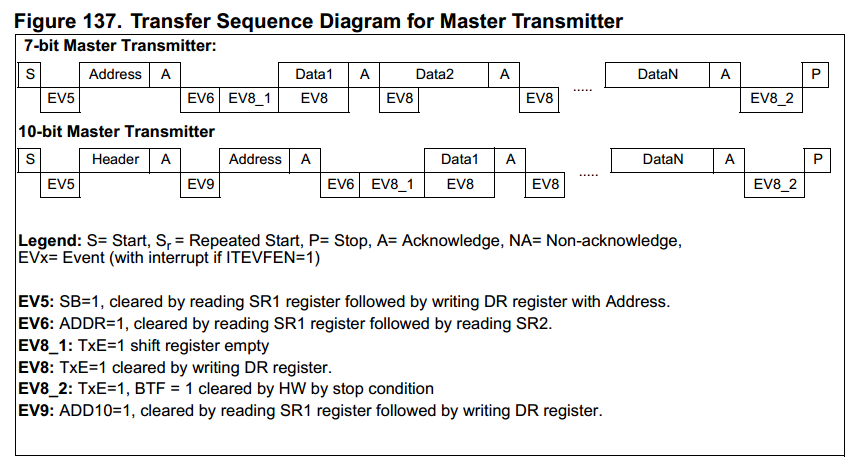 Figure 137. Transfer Sequence Diagram for Master Transmitter

7-bit Master Transmitter:

S Address A Data1 A Data2 A ..... DataN A P

EV5 EV6 EV8_1 EV8 EV8 EV8 EV8_2

10-bit Master Transmitter

S Header A Address A Data1 A ..... DataN A P

EV5 EV9 EV6 EV8_1 EV8 EV8 EV8_2

Legend: S= Start, $S_r$ = Repeated Start, P= Stop, A= Acknowledge, NA= Non-acknowledge, EVx= Event (with interrupt if ITEVFEN=1)

EV5: SB=1, cleared by reading SR1 register followed by writing DR register with Address.
EV6: ADDR=1, cleared by reading SR1 register followed by reading SR2.
EV8_1: TxE=1 shift register empty
EV8: TxE=1 cleared by writing DR register.
EV8_2: TxE=1, BTF = 1 cleared by HW by stop condition
EV9: ADD10=1, cleared by reading SR1 register followed by writing DR register.