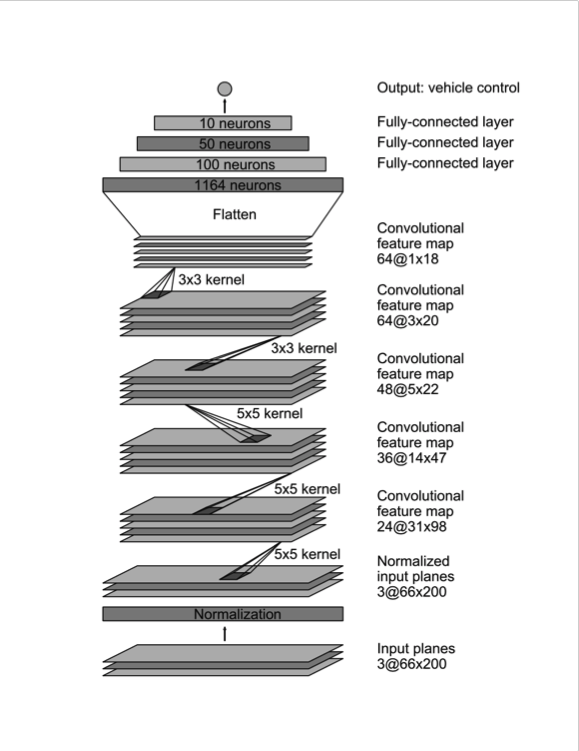 Output: vehicle control

10 neurons
Fully-connected layer

50 neurons
Fully-connected layer

100 neurons
Fully-connected layer

1164 neurons

Flatten

Convolutional feature map 64@1x18

3x3 kernel

Convolutional feature map 64@3x20

3x3 kernel

Convolutional feature map 48@5x22

5x5 kernel

Convolutional feature map 36@14x47

5x5 kernel

Convolutional feature map 24@31x98

5x5 kernel

Normalized input planes 3@66x200

Normalization

Input planes 3@66x200