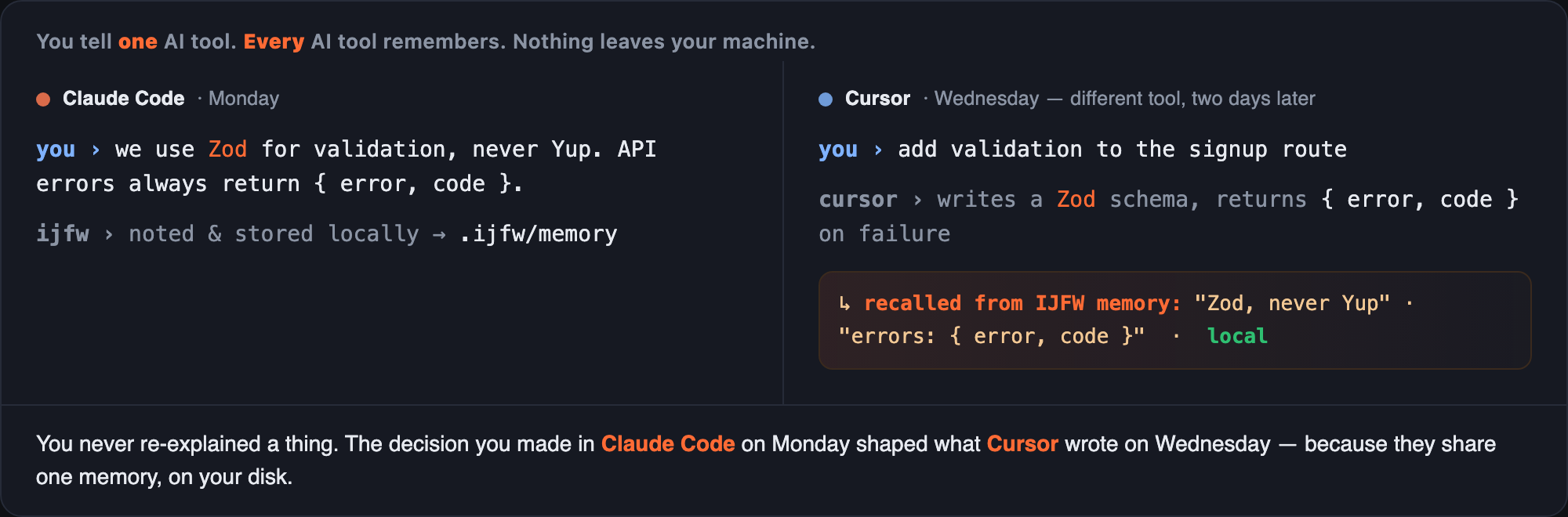 You tell one AI tool. Every AI tool remembers. Nothing leaves your machine.

Claude Code · Monday

you › we use Zod for validation, never Yup. API errors always return { error, code }.

ijfw › noted & stored locally → .ijfw/memory

Cursor · Wednesday — different tool, two days later

you › add validation to the signup route

cursor › writes a Zod schema, returns { error, code } on failure

↳ recalled from IJFW memory: "Zod, never Yup" · "errors: { error, code }" · local

You never re-explained a thing. The decision you made in Claude Code on Monday shaped what Cursor wrote on Wednesday — because they share one memory, on your disk.