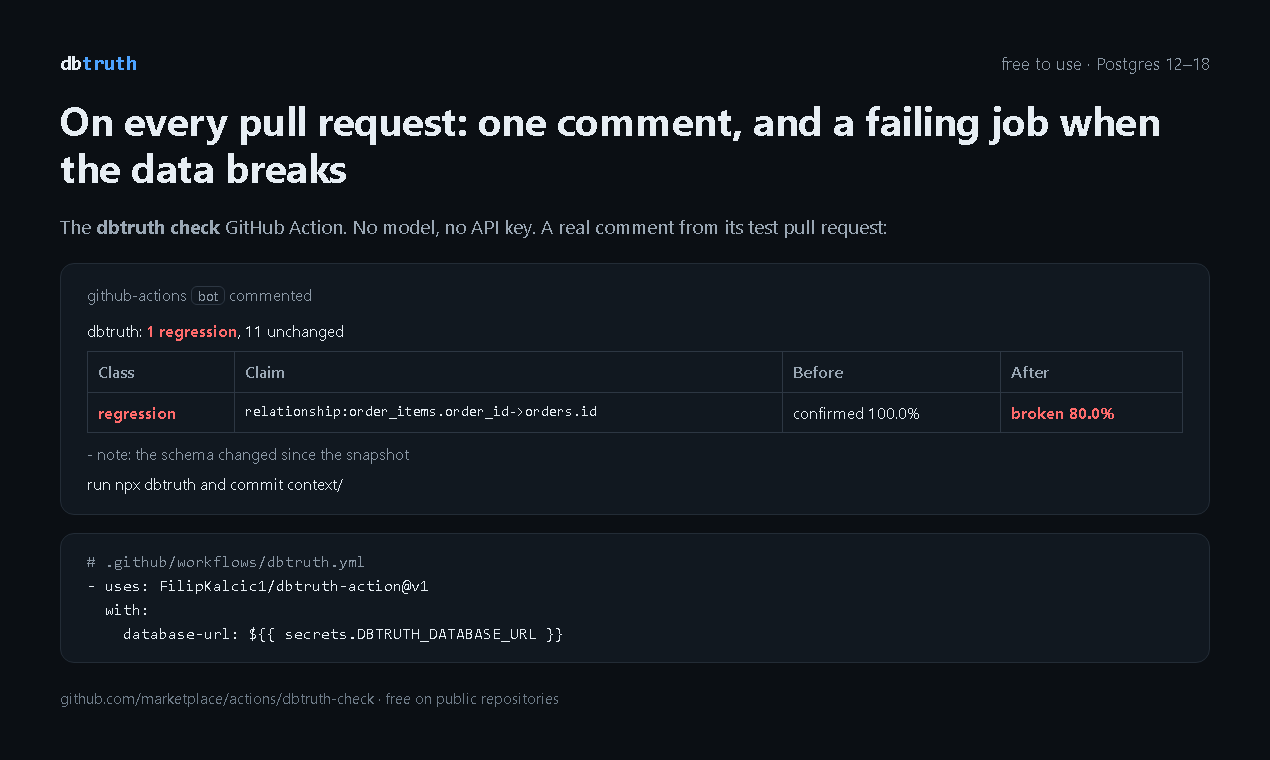 dbtruth

free to use · Postgres 12–18

On every pull request: one comment, and a failing job when the data breaks

The dbtruth check GitHub Action. No model, no API key. A real comment from its test pull request:

github-actions bot commented

dbtruth: 1 regression, 11 unchanged

| Class | Claim | Before | After |
|---|---|---|---|
| regression | relationship:order_items.order_id->orders.id | confirmed 100.0% | broken 80.0% |

- note: the schema changed since the snapshot

run npx dbtruth and commit context/

# .github/workflows/dbtruth.yml
- uses: FilipKalcic1/dbtruth-action@v1
  with:
    database-url: ${{ secrets.DBTRUTH_DATABASE_URL }}

github.com/marketplace/actions/dbtruth-check · free on public repositories