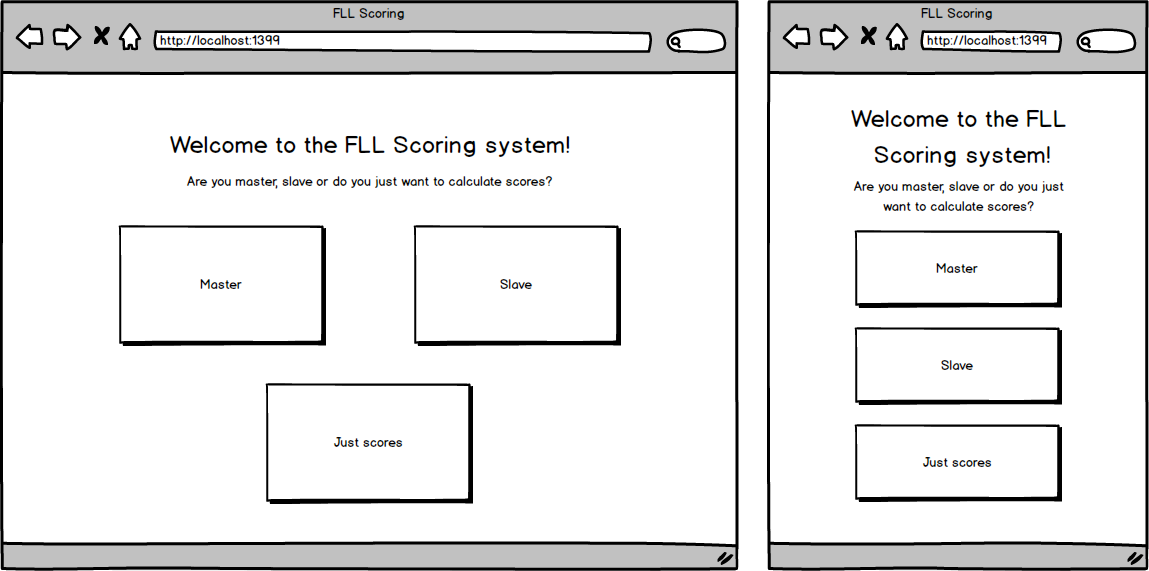 FLL Scoring

http://localhost:1399

Welcome to the FLL Scoring system!

Are you master, slave or do you just want to calculate scores?

Master

Slave

Just scores

FLL Scoring

http://localhost:1399

Welcome to the FLL Scoring system!

Are you master, slave or do you just want to calculate scores?

Master

Slave

Just scores