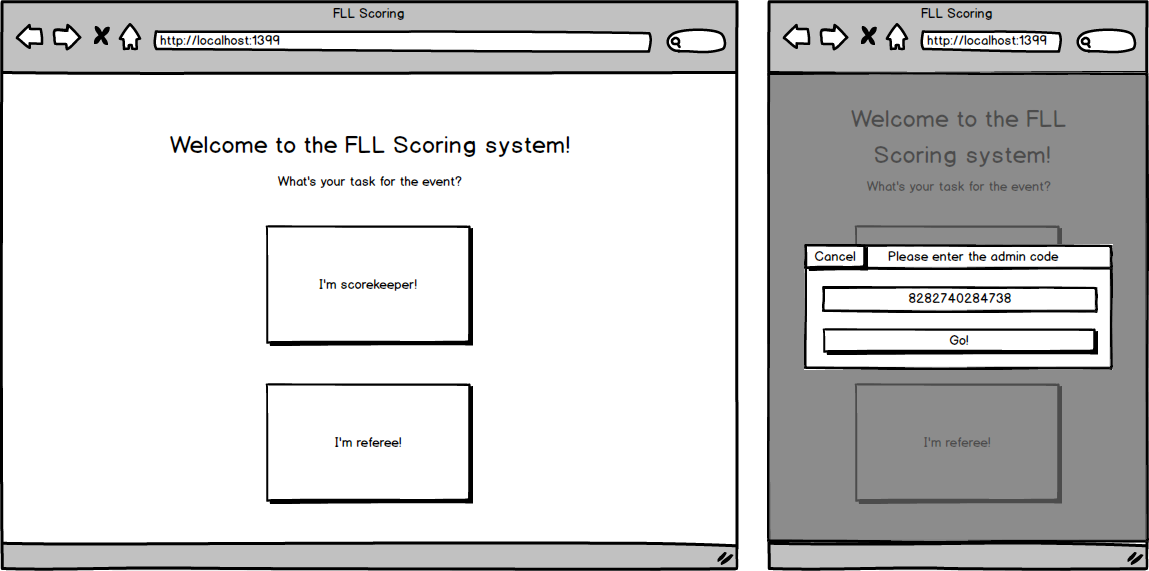 FLL Scoring

http://localhost:1399

Welcome to the FLL Scoring system!

What's your task for the event?

I'm scorekeeper!

I'm referee!

FLL Scoring

http://localhost:1399

Welcome to the FLL Scoring system!

What's your task for the event?

Cancel

Please enter the admin code

8282740284738

Go!

I'm referee!