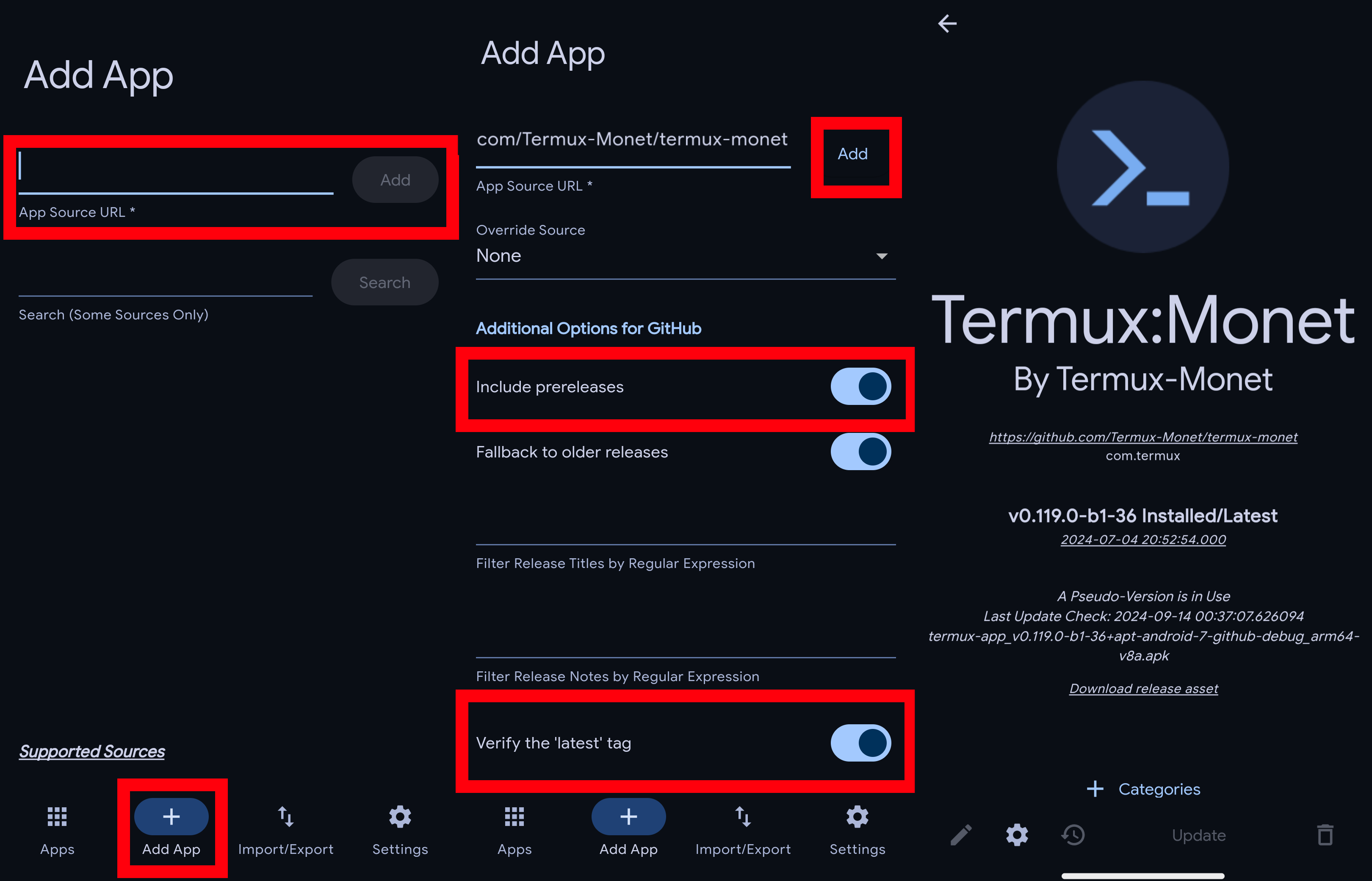 Add App

Add

App Source URL *

Search

Search (Some Sources Only)

Supported Sources

Apps
Add App
Import/Export
Settings

Add App

com/Termux-Monet/termux-monet

Add

App Source URL *

Override Source
None

Additional Options for GitHub

Include prereleases

Fallback to older releases

Filter Release Titles by Regular Expression

Filter Release Notes by Regular Expression

Verify the 'latest' tag

Apps
Add App
Import/Export
Settings

Termux:Monet
By Termux-Monet

https://github.com/Termux-Monet/termux-monet
com.termux

v0.119.0-b1-36 Installed/Latest
2024-07-04 20:52:54.000

A Pseudo-Version is in Use
Last Update Check: 2024-09-14 00:37:07.626094
termux-app_v0.119.0-b1-36+apt-android-7-github-debug_arm64-v8a.apk

Download release asset

Categories

Update