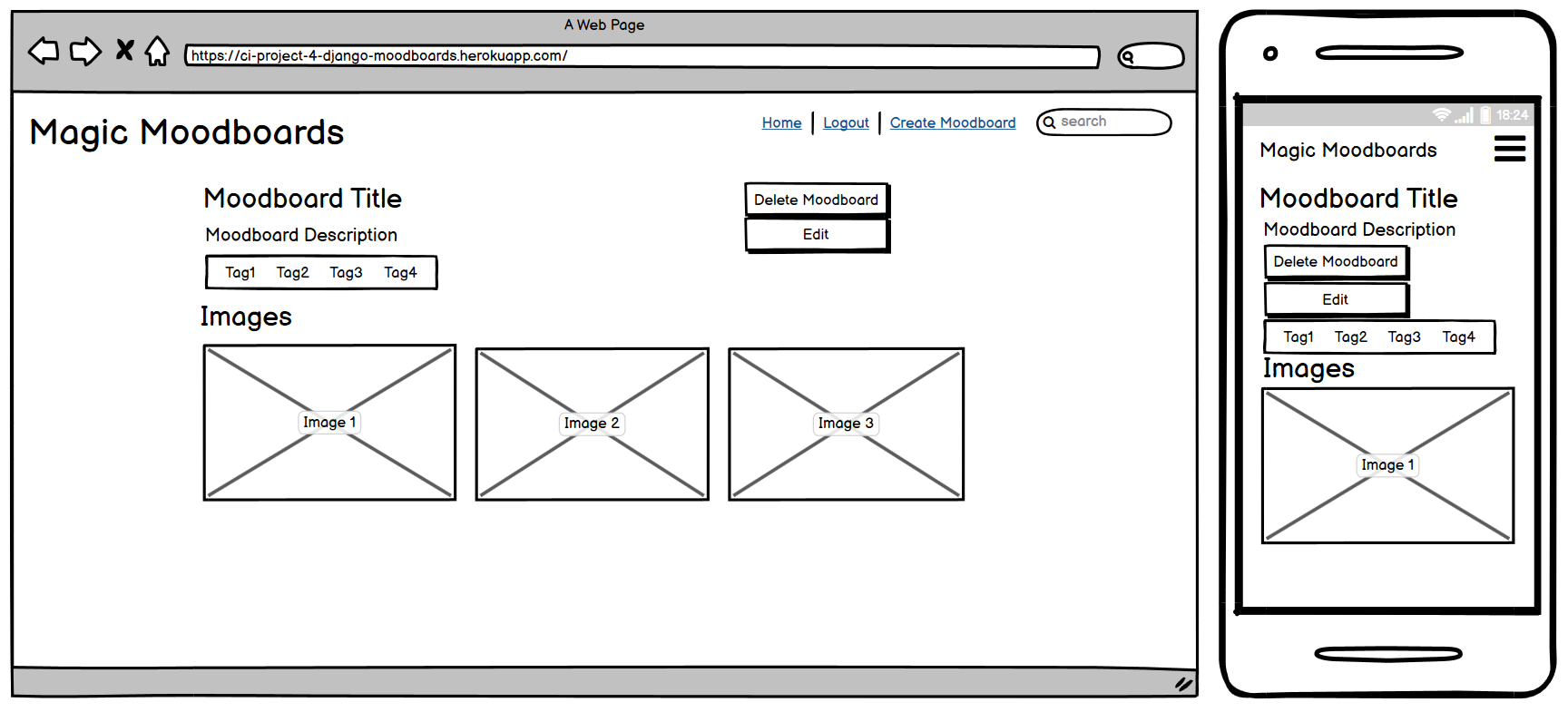 A Web Page

https://ci-project-4-django-moodboards.herokuapp.com/

Magic Moodboards

Home | Logout | Create Moodboard

search

Moodboard Title

Moodboard Description

Tag1 Tag2 Tag3 Tag4

Delete Moodboard

Edit

Images

Image 1

Image 2

Image 3

18:24

Magic Moodboards

Moodboard Title

Moodboard Description

Delete Moodboard

Edit

Tag1 Tag2 Tag3 Tag4

Images

Image 1