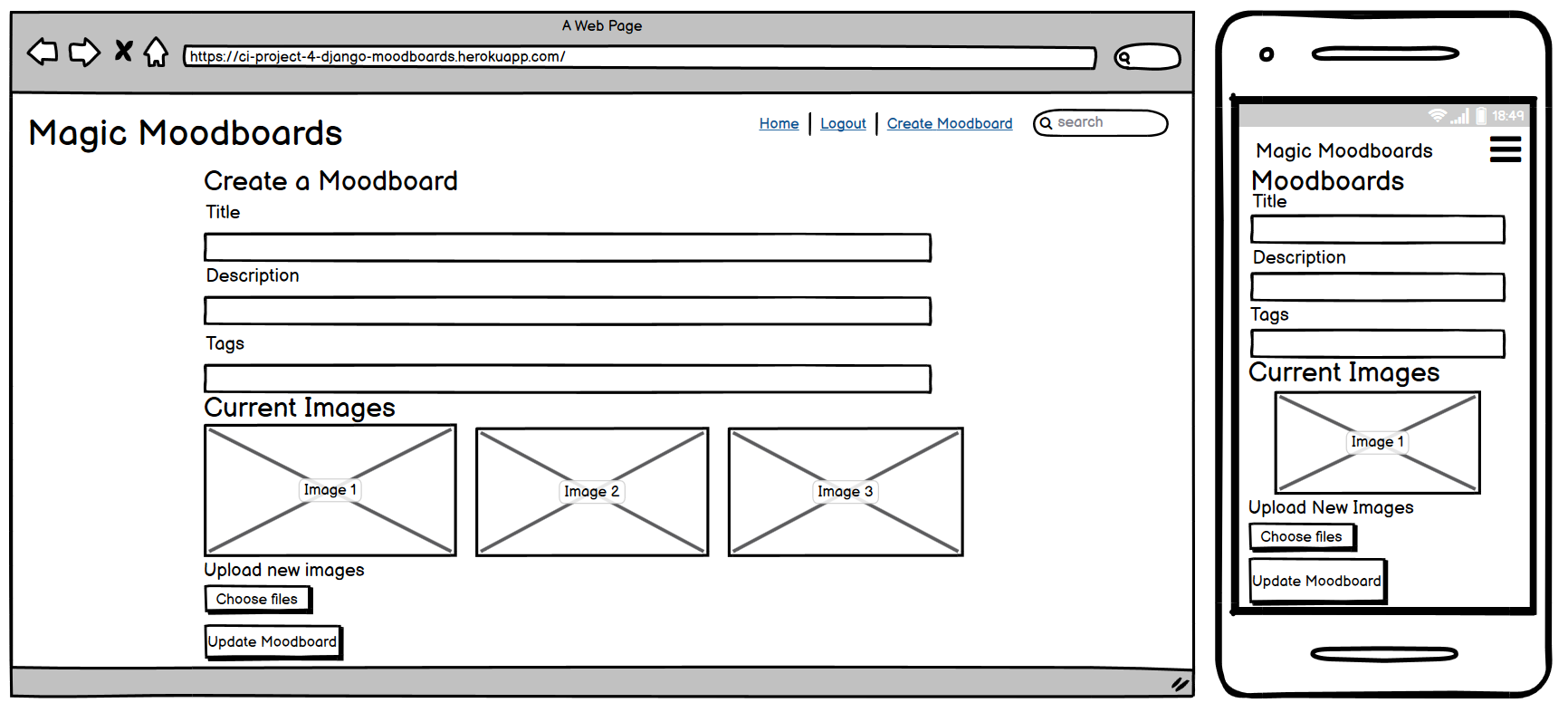 A Web Page

https://ci-project-4-django-moodboards.herokuapp.com/

Magic Moodboards

Home | Logout | Create Moodboard

search

Create a Moodboard

Title

Description

Tags

Current Images

Image 1

Image 2

Image 3

Upload new images

Choose files

Update Moodboard

18:49

Magic Moodboards

Moodboards

Title

Description

Tags

Current Images

Image 1

Upload New Images

Choose files

Update Moodboard