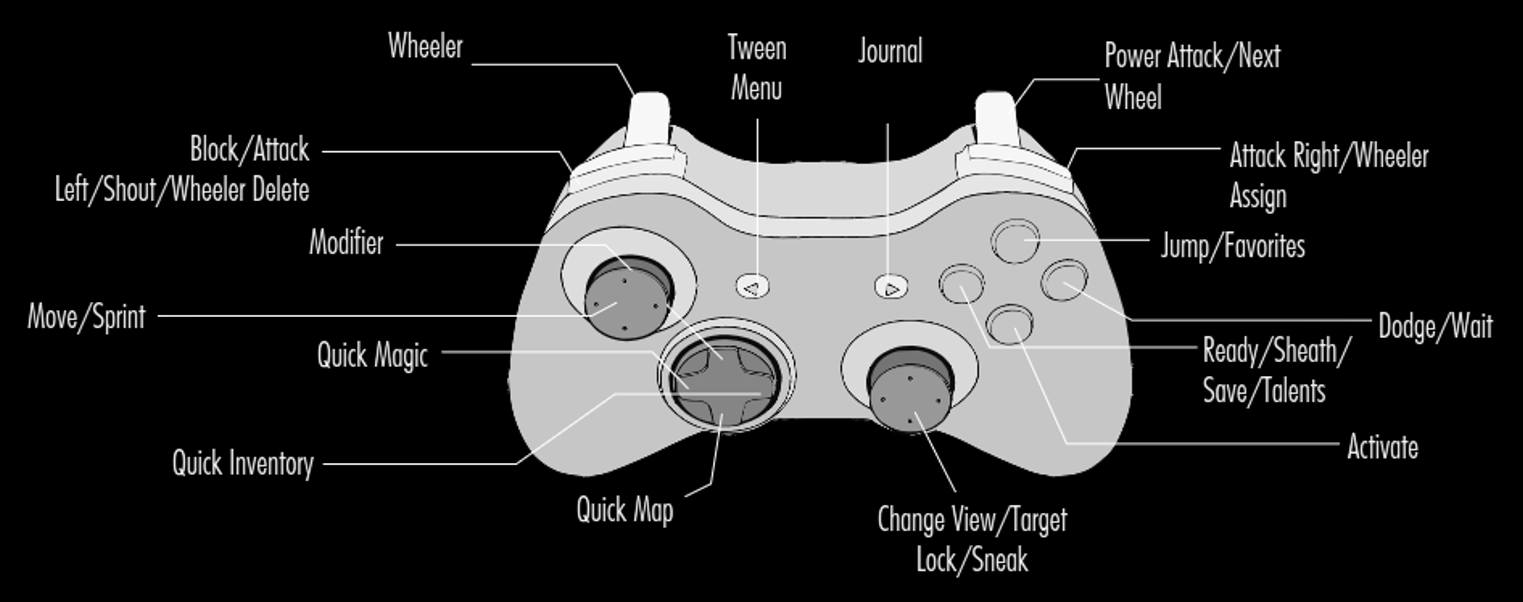 Wheeler

Tween Menu

Journal

Power Attack/Next Wheel

Block/Attack Left/Shout/Wheeler Delete

Attack Right/Wheeler Assign

Modifier

Jump/Favorites

Move/Sprint

Dodge/Wait

Quick Magic

Ready/Sheath/ Save/Talents

Quick Inventory

Activate

Quick Map

Change View/Target Lock/Sneak