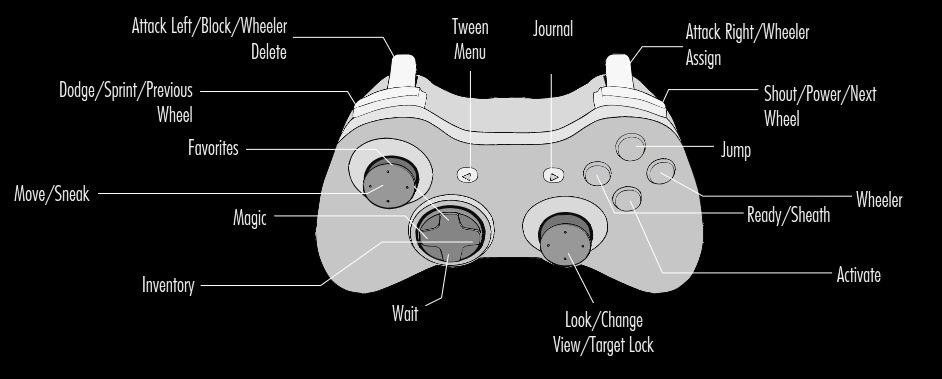 Attack Left/Block/Wheeler Delete

Tween Menu

Journal

Attack Right/Wheeler Assign

Dodge/Sprint/Previous Wheel

Shout/Power/Next Wheel

Favorites

Jump

Move/Sneak

Wheeler

Magic

Ready/Sheath

Inventory

Activate

Wait

Look/Change View/Target Lock