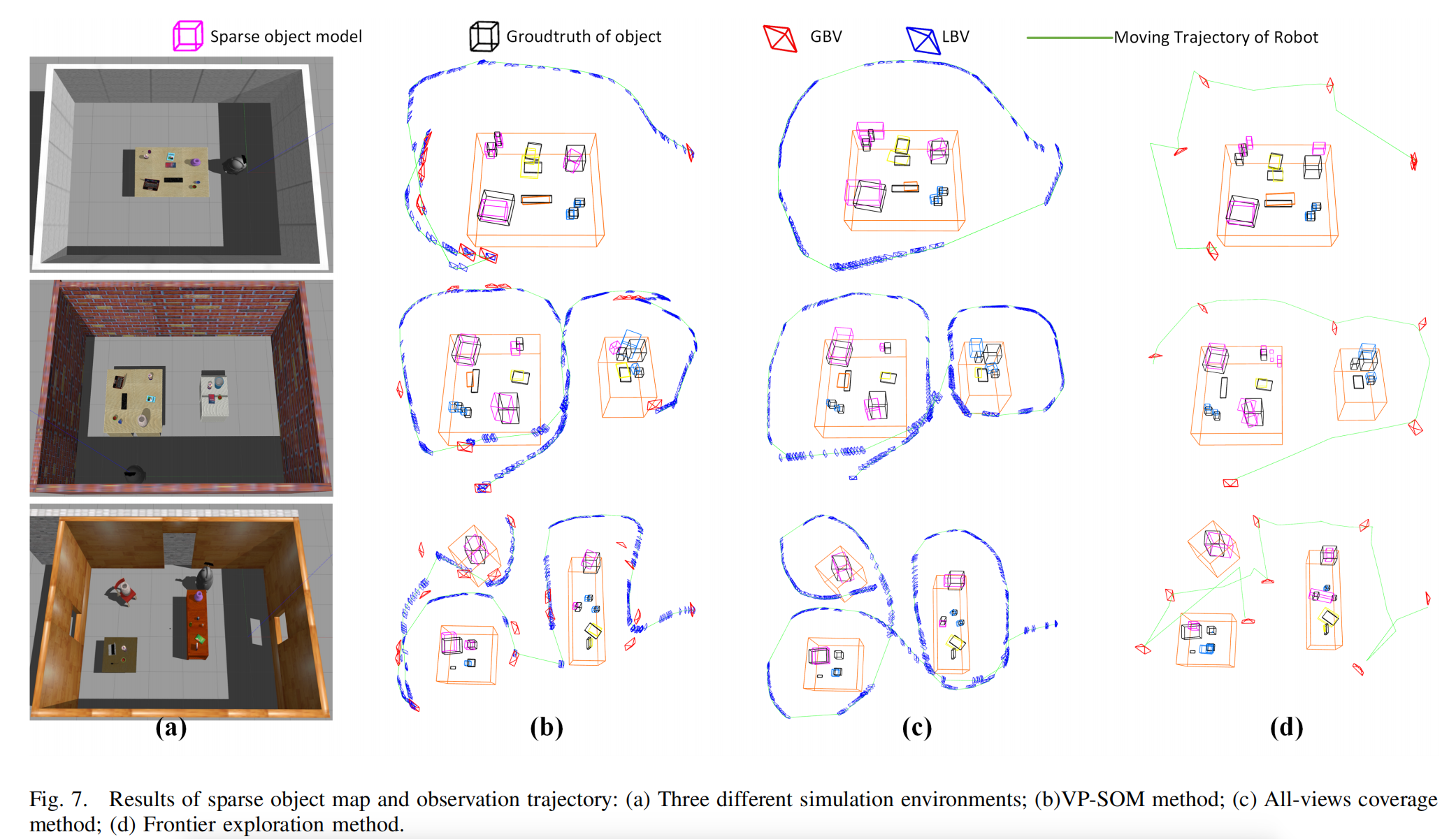 Sparse object model Groudtruth of object GBV LBV Moving Trajectory of Robot

(a) (b) (c) (d)

Fig. 7. Results of sparse object map and observation trajectory: (a) Three different simulation environments; (b)VP-SOM method; (c) All-views coverage method; (d) Frontier exploration method.