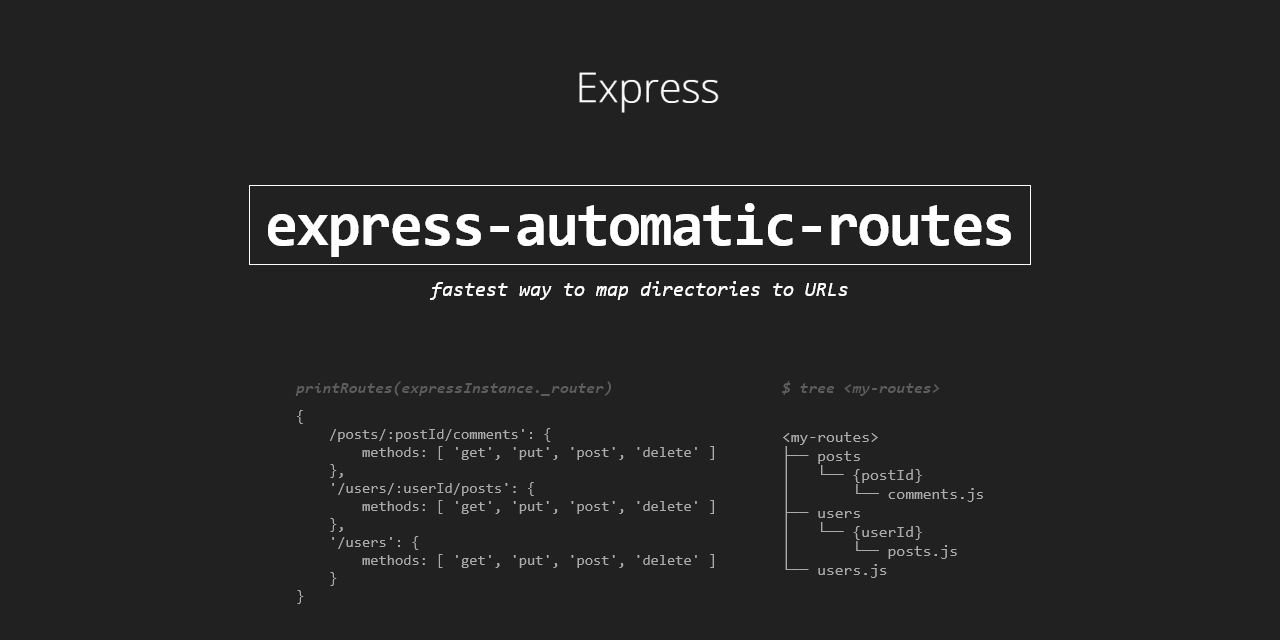 Express

express-automatic-routes

fastest way to map directories to URLs

printRoutes(expressInstance._router)

{
    /posts/:postId/comments': {
        methods: [ 'get', 'put', 'post', 'delete' ]
    },
    '/users/:userId/posts': {
        methods: [ 'get', 'put', 'post', 'delete' ]
    },
    '/users': {
        methods: [ 'get', 'put', 'post', 'delete' ]
    }
}

$ tree <my-routes>

<my-routes>
├── posts
│   └── {postId}
│       └── comments.js
├── users
│   └── {userId}
│       └── posts.js
└── users.js