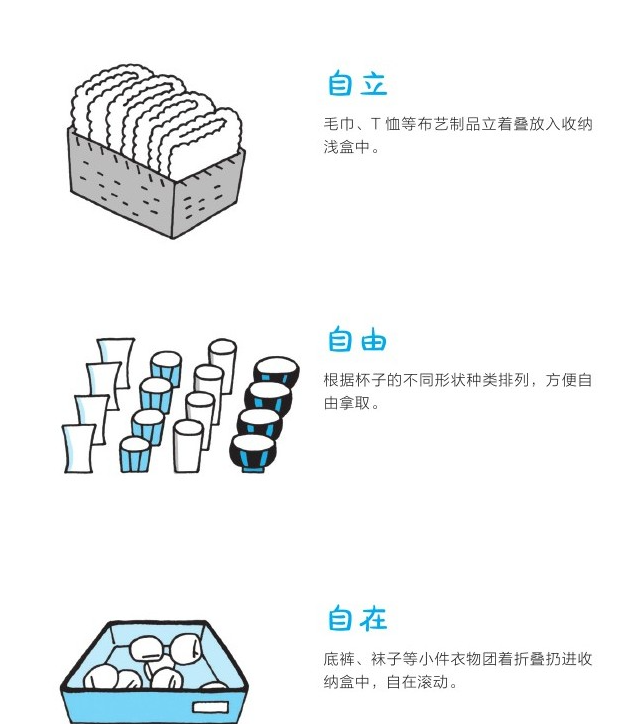 自立

毛巾、T 恤等布艺制品立着叠放入收纳浅盒中。

自由

根据杯子的不同形状种类排列，方便自由拿取。

自在

底裤、袜子等小件衣物团着折叠扔进收纳盒中，自在滚动。