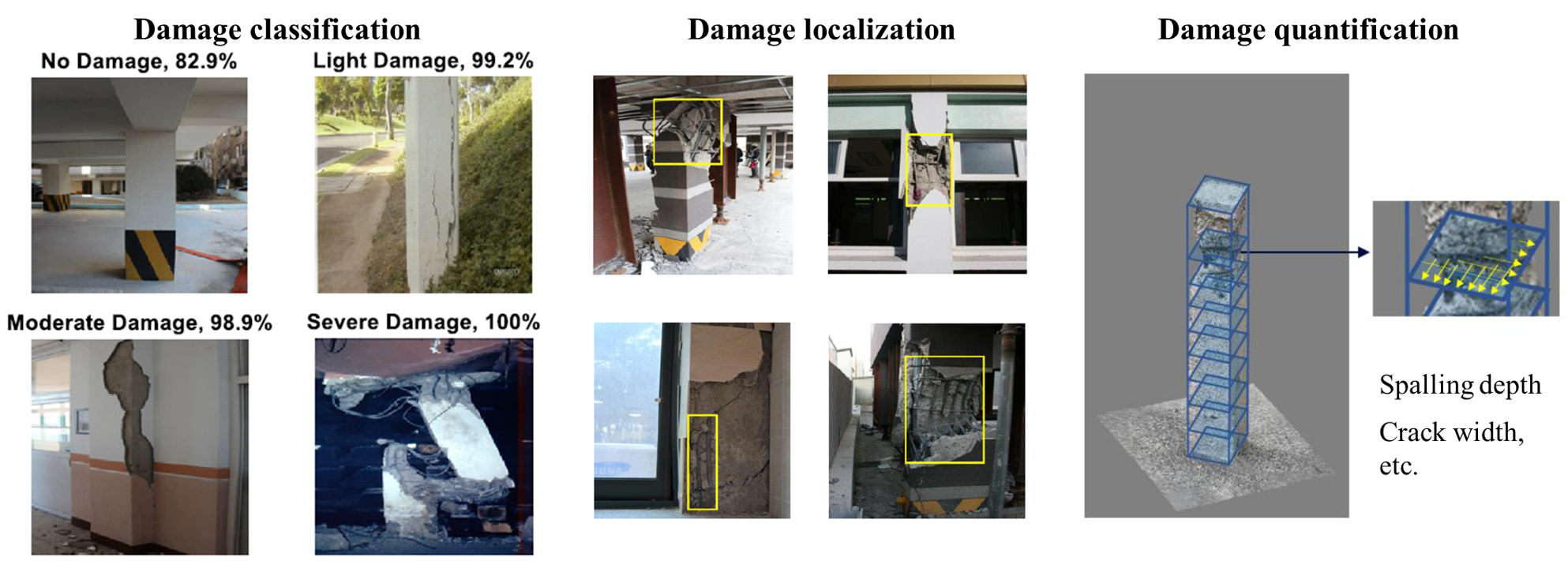 Damage classification

No Damage, 82.9%

Light Damage, 99.2%

Moderate Damage, 98.9%

Severe Damage, 100%

Damage localization

Damage quantification

Spalling depth

Crack width, etc.