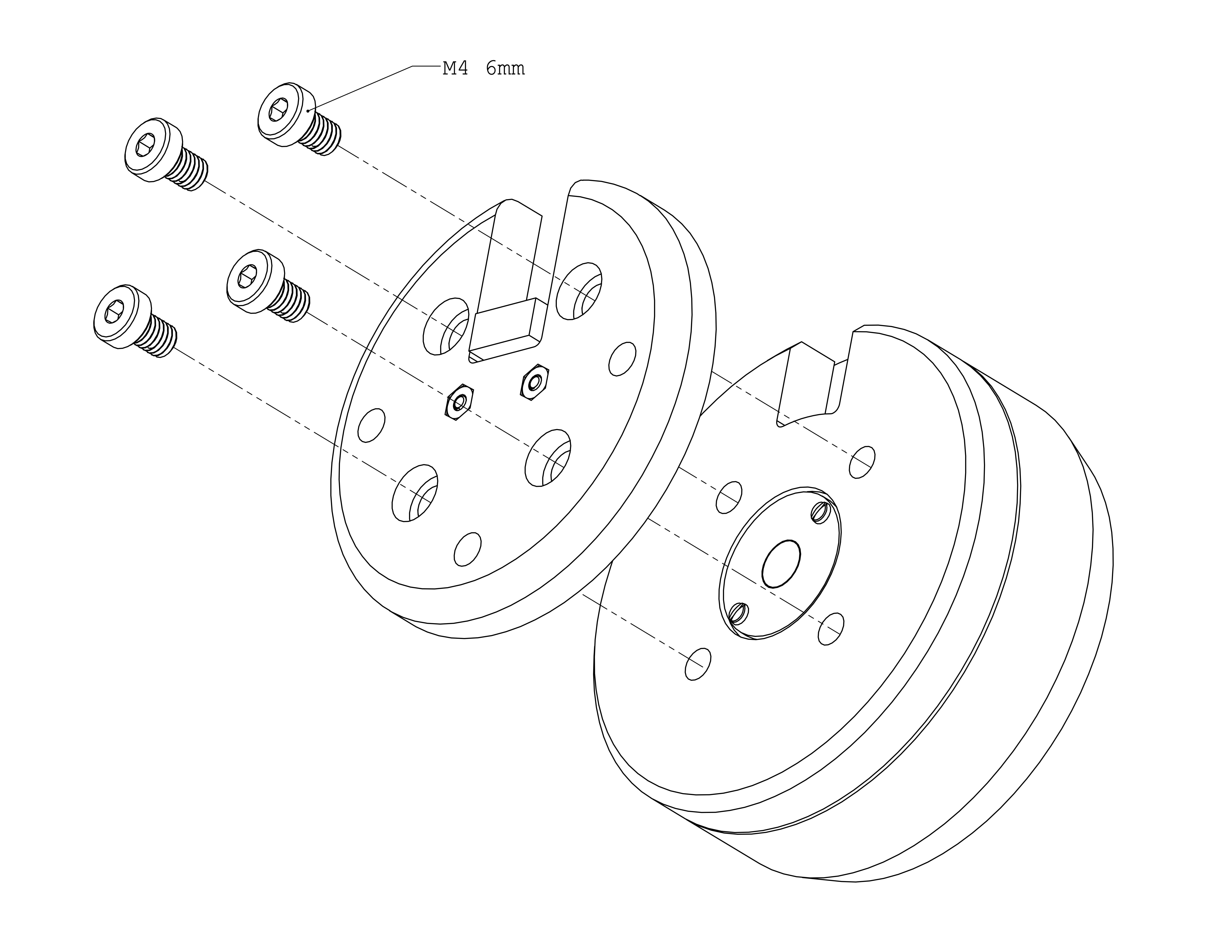 M4 6mm