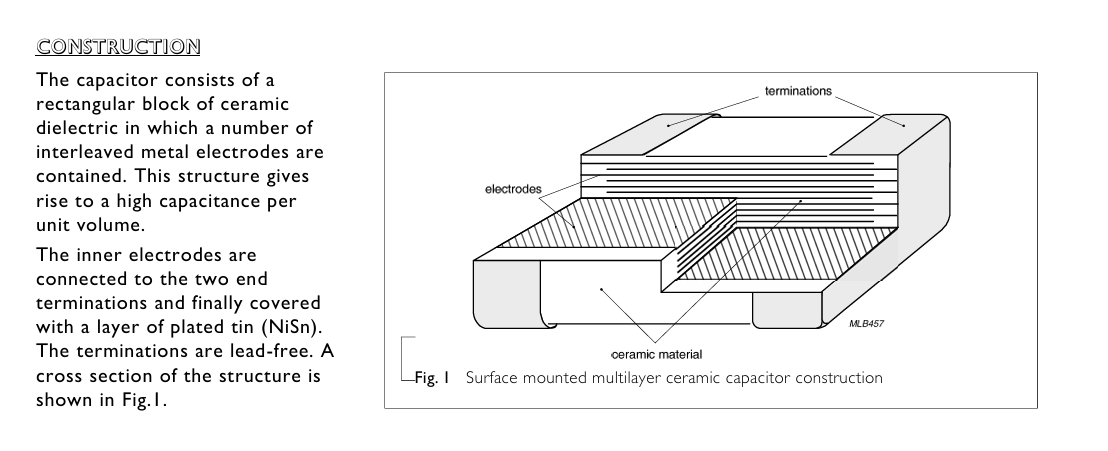 CONSTRUCTION

The capacitor consists of a rectangular block of ceramic dielectric in which a number of interleaved metal electrodes are contained. This structure gives rise to a high capacitance per unit volume.

The inner electrodes are connected to the two end terminations and finally covered with a layer of plated tin (NiSn). The terminations are lead-free. A cross section of the structure is shown in Fig.1.

terminations

electrodes

MLB457

ceramic material

Fig. 1 Surface mounted multilayer ceramic capacitor construction