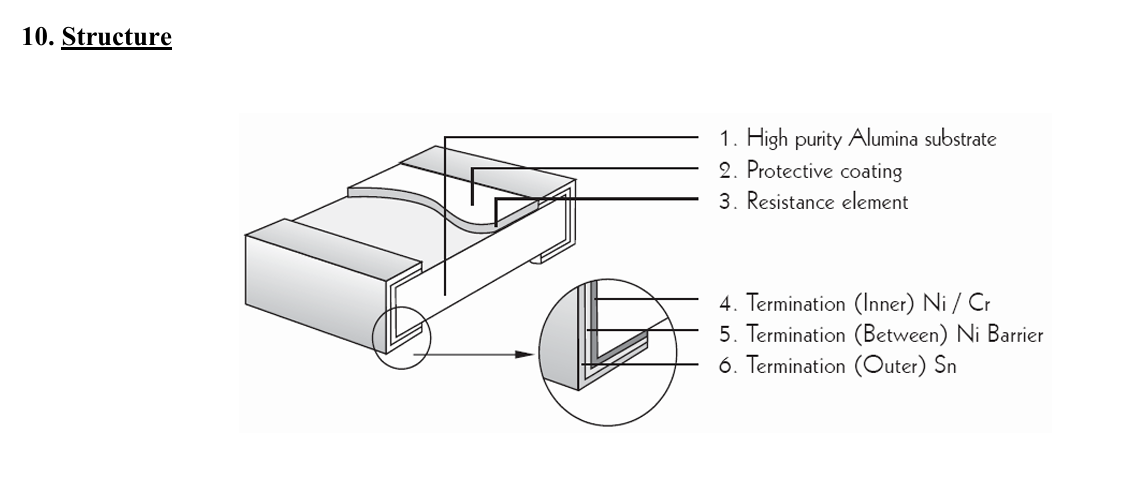 10. Structure

1. High purity Alumina substrate
2. Protective coating
3. Resistance element

4. Termination (Inner) Ni / Cr
5. Termination (Between) Ni Barrier
6. Termination (Outer) Sn