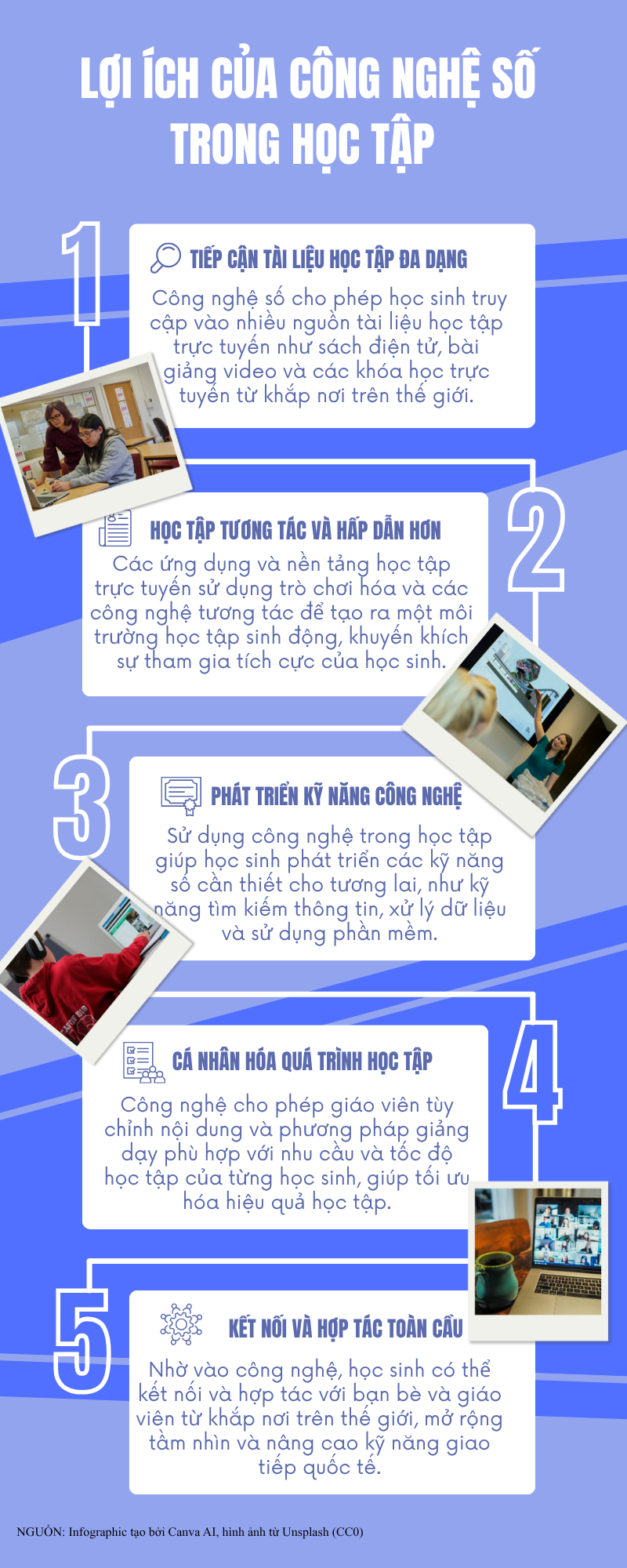 LỢI ÍCH CỦA CÔNG NGHỆ SỐ TRONG HỌC TẬP

1

TIẾP CẬN TÀI LIỆU HỌC TẬP ĐA DẠNG

Công nghệ số cho phép học sinh truy cập vào nhiều nguồn tài liệu học tập trực tuyến như sách điện tử, bài giảng video và các khóa học trực tuyến từ khắp nơi trên thế giới.

2

HỌC TẬP TƯƠNG TÁC VÀ HẤP DẪN HƠN

Các ứng dụng và nền tảng học tập trực tuyến sử dụng trò chơi hóa và các công nghệ tương tác để tạo ra một môi trường học tập sinh động, khuyến khích sự tham gia tích cực của học sinh.

3

PHÁT TRIỂN KỸ NĂNG CÔNG NGHỆ

Sử dụng công nghệ trong học tập giúp học sinh phát triển các kỹ năng số cần thiết cho tương lai, như kỹ năng tìm kiếm thông tin, xử lý dữ liệu và sử dụng phần mềm.

4

CÁ NHÂN HÓA QUÁ TRÌNH HỌC TẬP

Công nghệ cho phép giáo viên tùy chỉnh nội dung và phương pháp giảng dạy phù hợp với nhu cầu và tốc độ học tập của từng học sinh, giúp tối ưu hóa hiệu quả học tập.

5

KẾT NỐI VÀ HỢP TÁC TOÀN CẦU

Nhờ vào công nghệ, học sinh có thể kết nối và hợp tác với bạn bè và giáo viên từ khắp nơi trên thế giới, mở rộng tầm nhìn và nâng cao kỹ năng giao tiếp quốc tế.

NGUỒN: Infographic tạo bởi Canva AI, hình ảnh từ Unsplash (CC0)