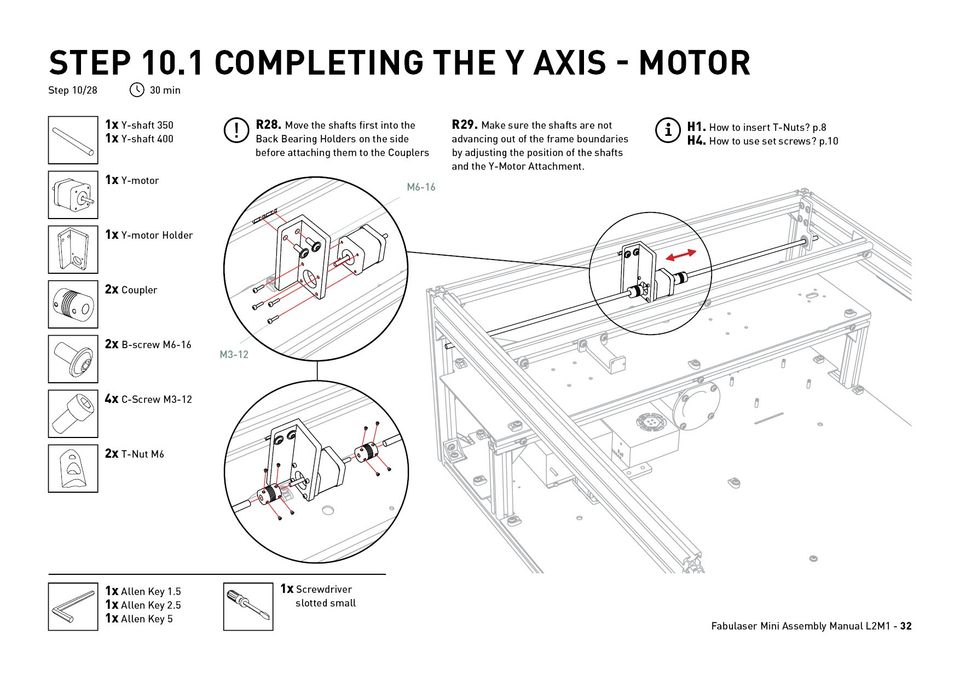 STEP 10.1 COMPLETING THE Y AXIS - MOTOR

Step 10/28

30 min

1x Y-shaft 350
1x Y-shaft 400

1x Y-motor

1x Y-motor Holder

2x Coupler

2x B-screw M6-16

4x C-Screw M3-12

2x T-Nut M6

R28. Move the shafts first into the Back Bearing Holders on the side before attaching them to the Couplers

R29. Make sure the shafts are not advancing out of the frame boundaries by adjusting the position of the shafts and the Y-Motor Attachment.

H1. How to insert T-Nuts? p.8
H4. How to use set screws? p.10

M6-16

M3-12

1x Allen Key 1.5
1x Allen Key 2.5
1x Allen Key 5

1x Screwdriver slotted small

Fabulaser Mini Assembly Manual L2M1 - 32