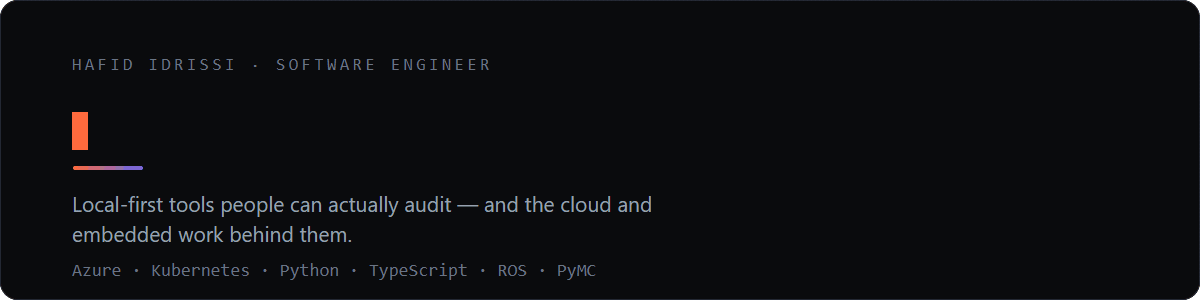 HAFID IDRISSI · SOFTWARE ENGINEER

Local-first tools people can actually audit — and the cloud and embedded work behind them.

Azure · Kubernetes · Python · TypeScript · ROS · PyMC