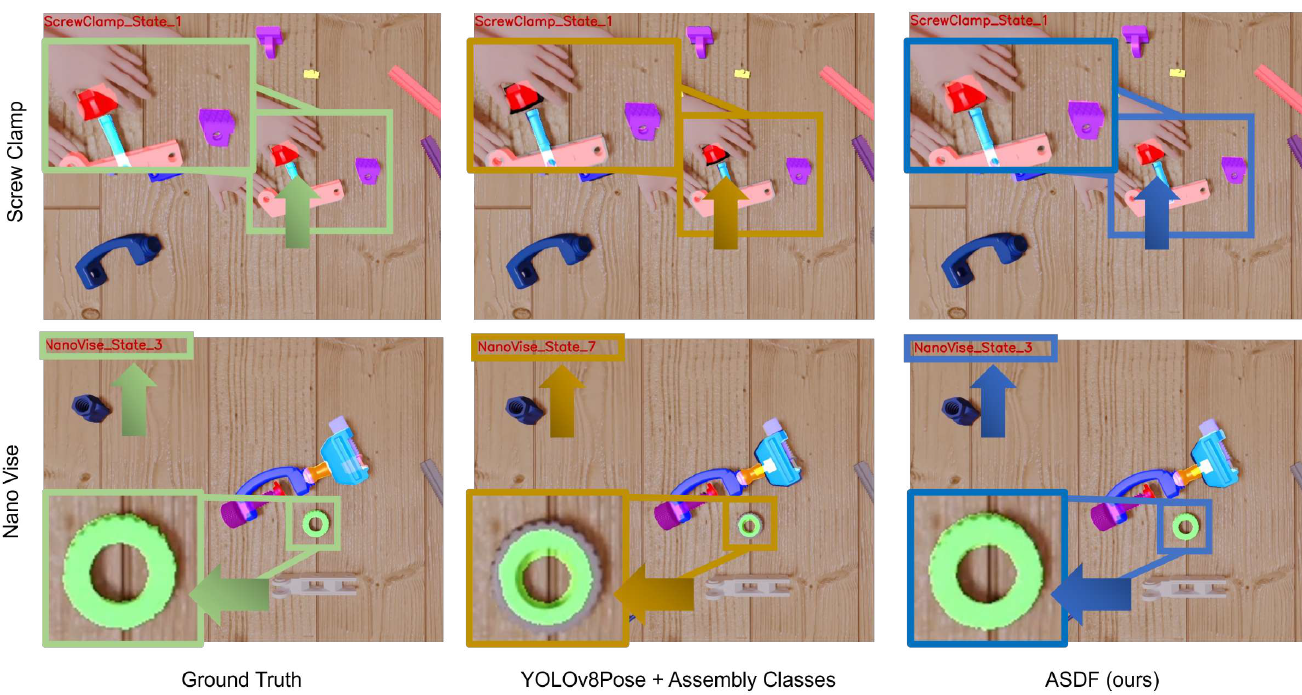 Screw Clamp

ScrewClamp_State_1

ScrewClamp_State_1

ScrewClamp_State_1

Nano Vise

NanoVise_State_3

NanoVise_State_7

NanoVise_State_3

Ground Truth

YOLOv8Pose + Assembly Classes

ASDF (ours)