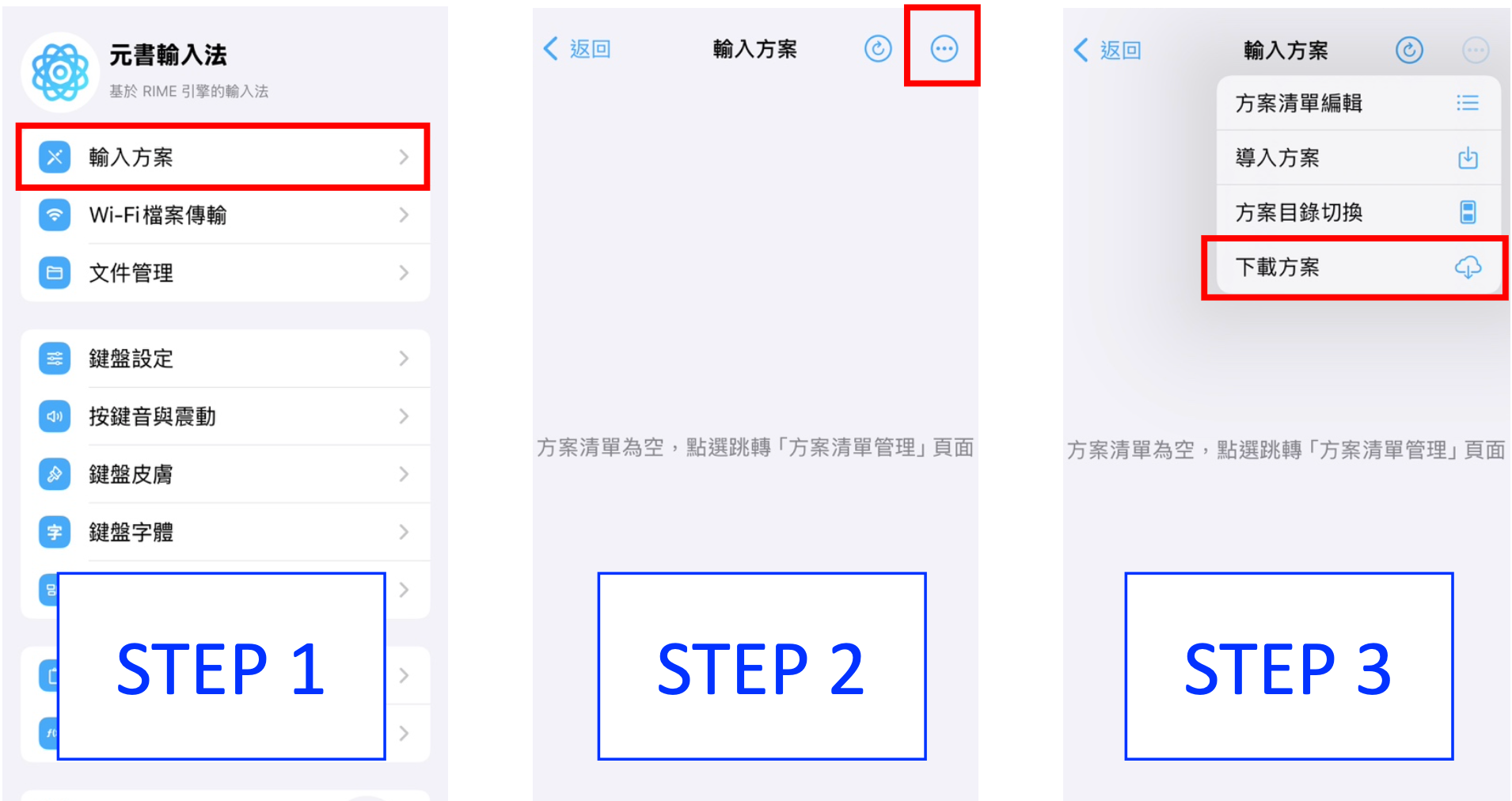 元書輸入法
基於 RIME 引擎的輸入法

輸入方案
Wi-Fi檔案傳輸
文件管理

鍵盤設定
按鍵音與震動
鍵盤皮膚
鍵盤字體

STEP 1

返回
輸入方案

方案清單為空，點選跳轉「方案清單管理」頁面

STEP 2

返回
輸入方案

方案清單編輯
導入方案
方案目錄切換
下載方案

方案清單為空，點選跳轉「方案清單管理」頁面

STEP 3