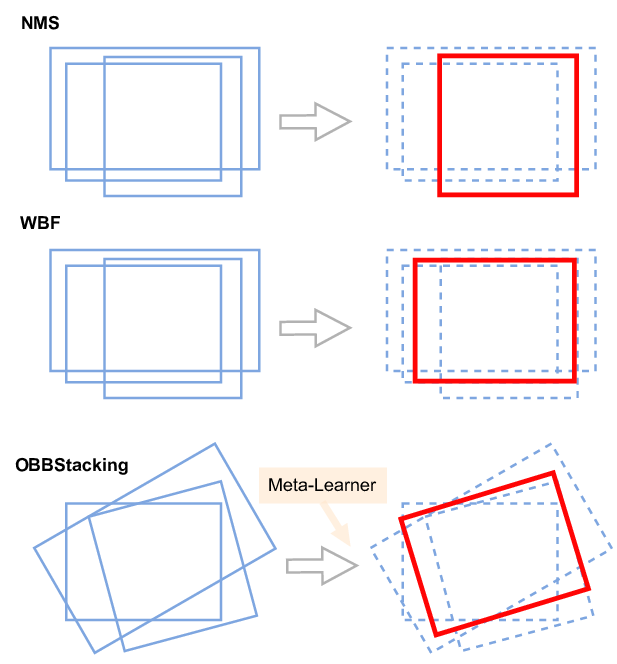 NMS

WBF

OBBStacking

Meta-Learner