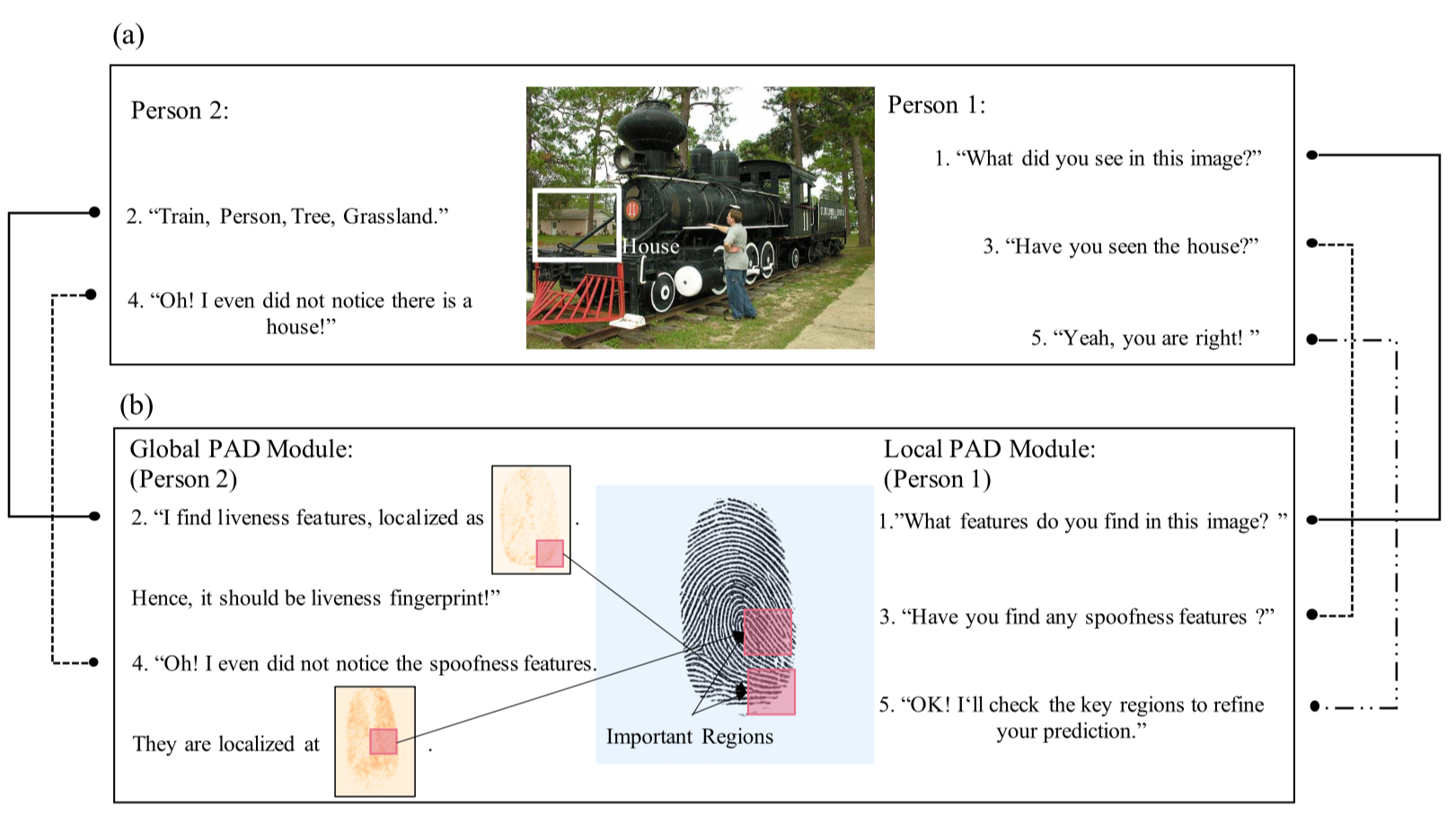 (a)

Person 2:

2. “Train, Person, Tree, Grassland.”

4. “Oh! I even did not notice there is a house!”

House

Person 1:

1. “What did you see in this image?”

3. “Have you seen the house?”

5. “Yeah, you are right! ”

(b)

Global PAD Module: (Person 2)

2. “I find liveness features, localized as .

Hence, it should be liveness fingerprint!”

4. “Oh! I even did not notice the spoofness features.

They are localized at .

Important Regions

Local PAD Module: (Person 1)

1.”What features do you find in this image? ”

3. “Have you find any spoofness features ?”

5. “OK! I‘ll check the key regions to refine your prediction.”