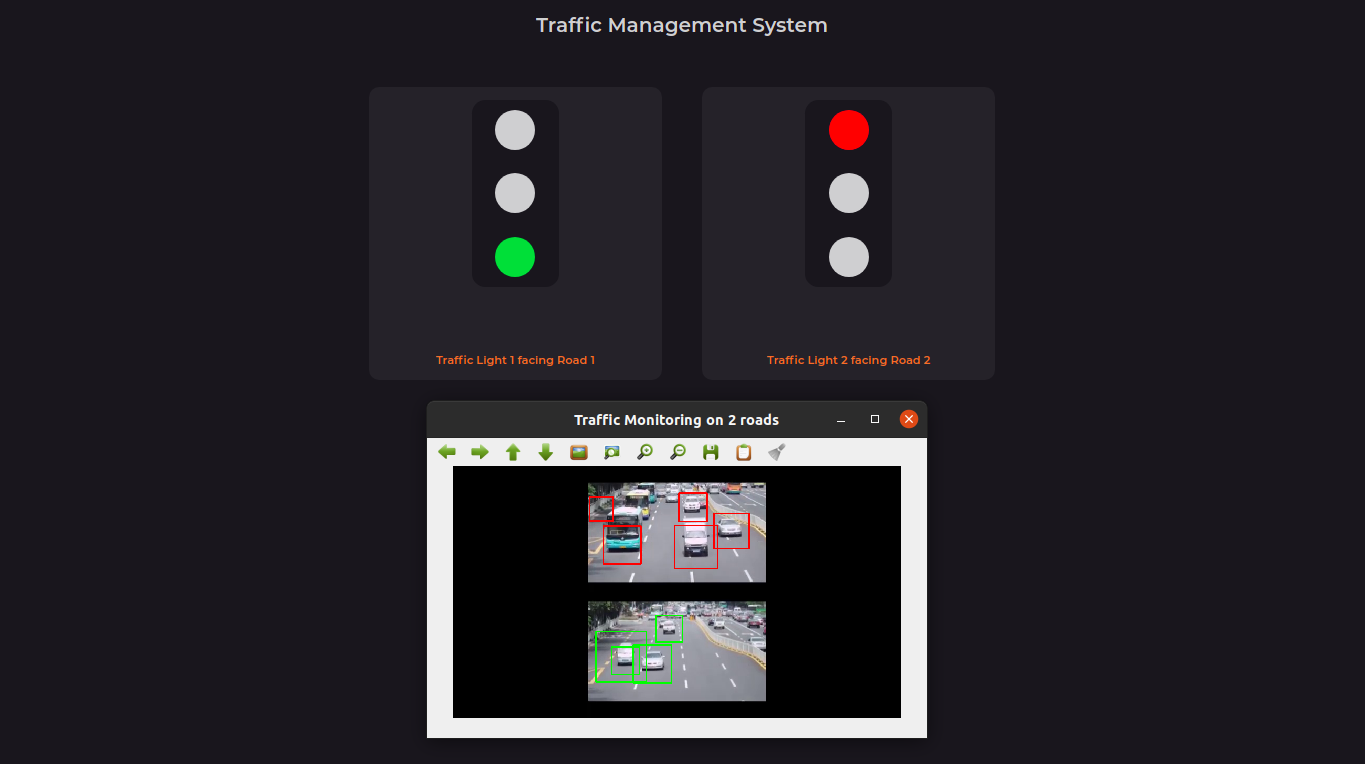 Traffic Management System

Traffic Light 1 facing Road 1

Traffic Light 2 facing Road 2

Traffic Monitoring on 2 roads