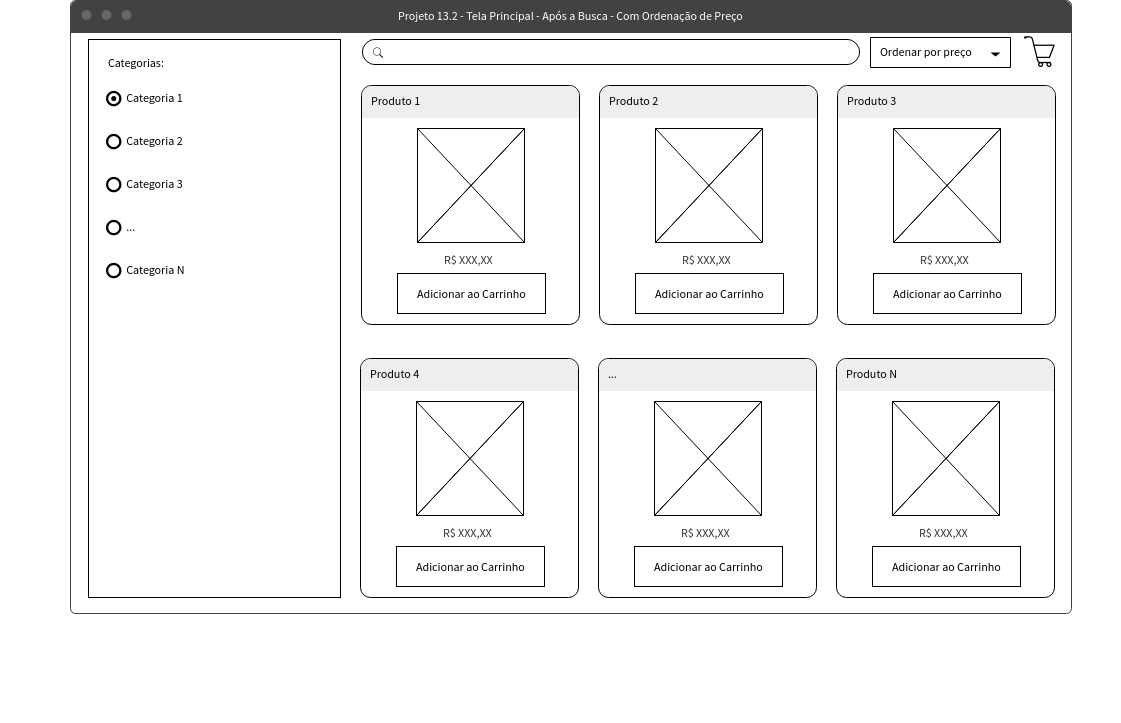 Projeto 13.2 - Tela Principal - Após a Busca - Com Ordenação de Preço

Categorias:

Categoria 1

Categoria 2

Categoria 3

...

Categoria N

Ordenar por preço

Produto 1

R$ XXX,XX

Adicionar ao Carrinho

Produto 2

R$ XXX,XX

Adicionar ao Carrinho

Produto 3

R$ XXX,XX

Adicionar ao Carrinho

Produto 4

R$ XXX,XX

Adicionar ao Carrinho

...

R$ XXX,XX

Adicionar ao Carrinho

Produto N

R$ XXX,XX

Adicionar ao Carrinho