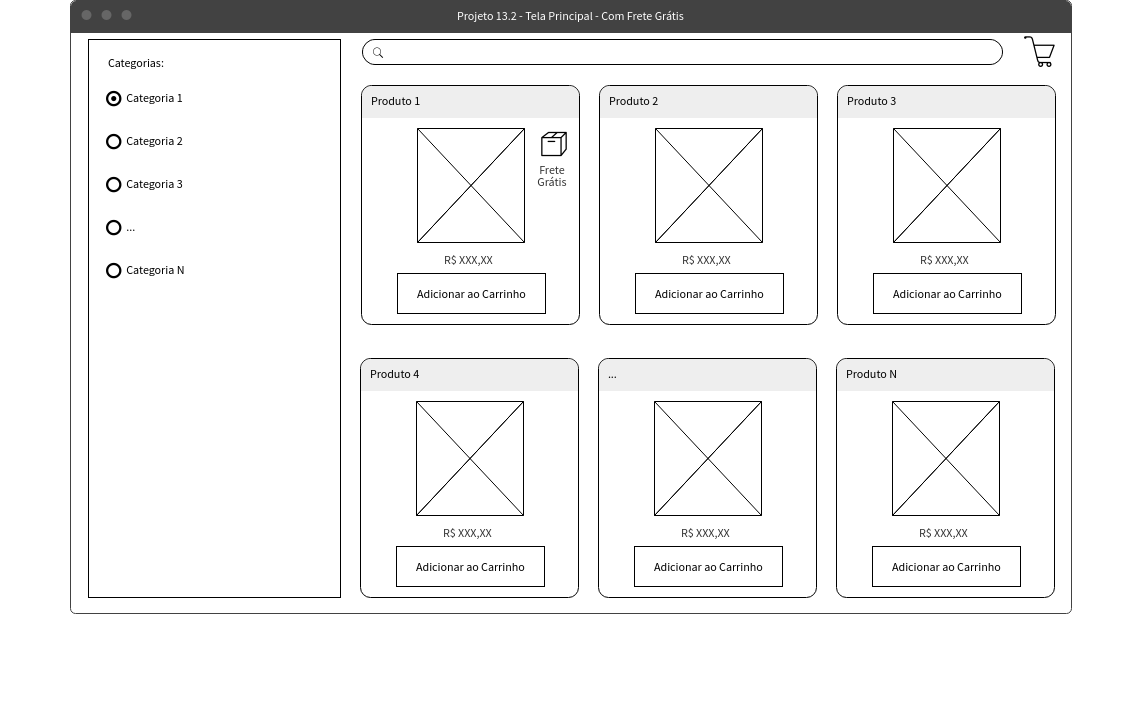 Projeto 13.2 - Tela Principal - Com Frete Grátis

Categorias:

Categoria 1

Categoria 2

Categoria 3

...

Categoria N

Produto 1

Frete Grátis

R$ XXX,XX

Adicionar ao Carrinho

Produto 2

R$ XXX,XX

Adicionar ao Carrinho

Produto 3

R$ XXX,XX

Adicionar ao Carrinho

Produto 4

R$ XXX,XX

Adicionar ao Carrinho

...

R$ XXX,XX

Adicionar ao Carrinho

Produto N

R$ XXX,XX

Adicionar ao Carrinho