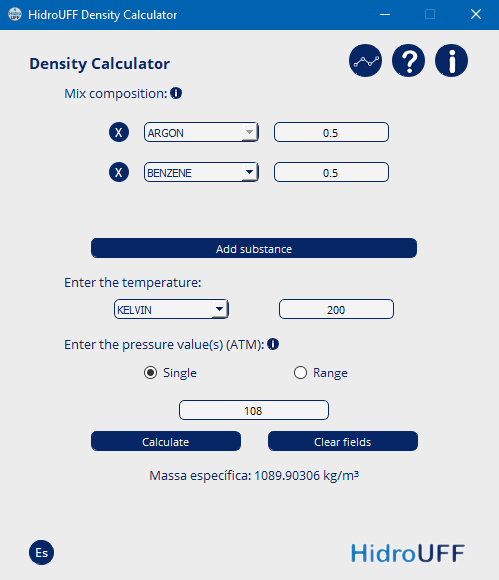 HidroUFF Density Calculator

Density Calculator

Mix composition:

X ARGON 0.5

X BENZENE 0.5

Add substance

Enter the temperature:

KELVIN 200

Enter the pressure value(s) (ATM):

Single Range

108

Calculate Clear fields

Massa específica: 1089.90306 kg/m³

Es

HidroUFF