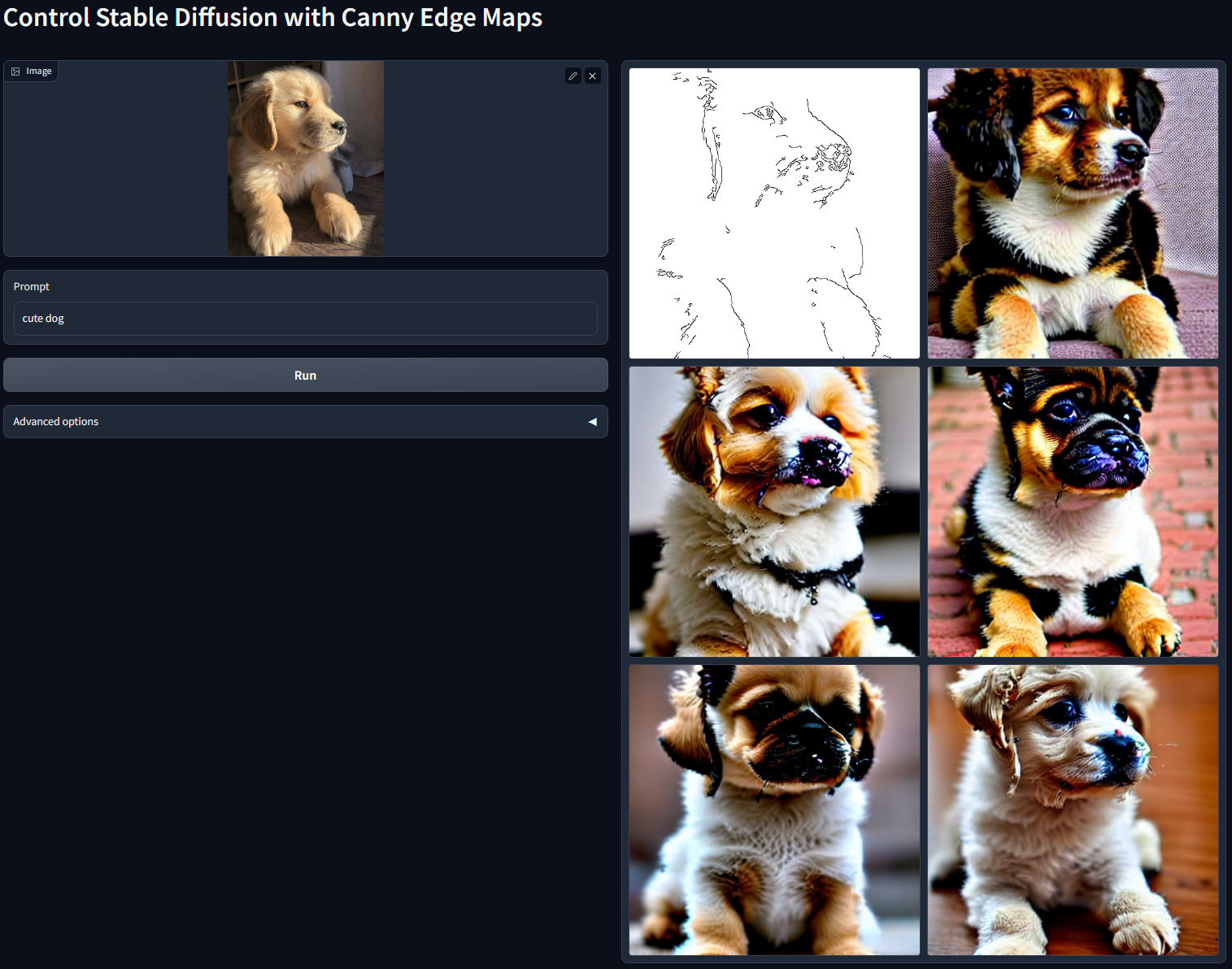 Control Stable Diffusion with Canny Edge Maps

Image

Prompt

cute dog

Run

Advanced options