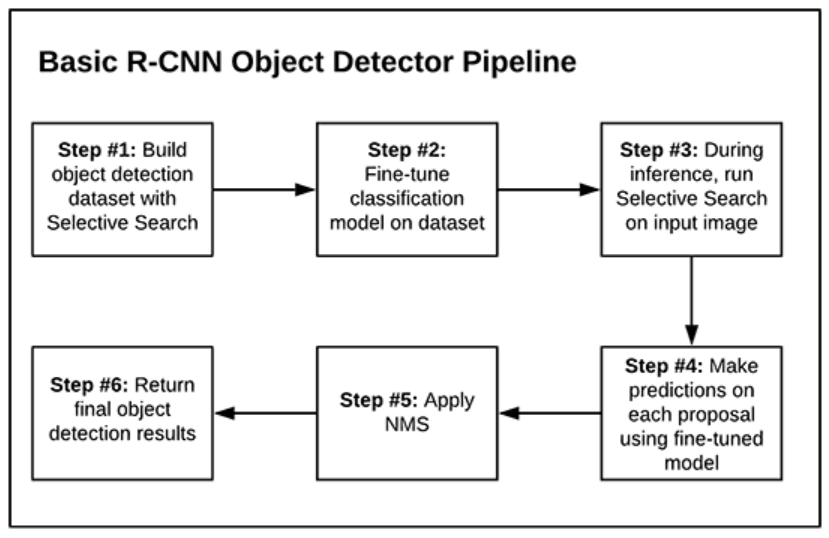 Basic R-CNN Object Detector Pipeline

Step #1: Build object detection dataset with Selective Search

Step #2: Fine-tune classification model on dataset

Step #3: During inference, run Selective Search on input image

Step #4: Make predictions on each proposal using fine-tuned model

Step #5: Apply NMS

Step #6: Return final object detection results