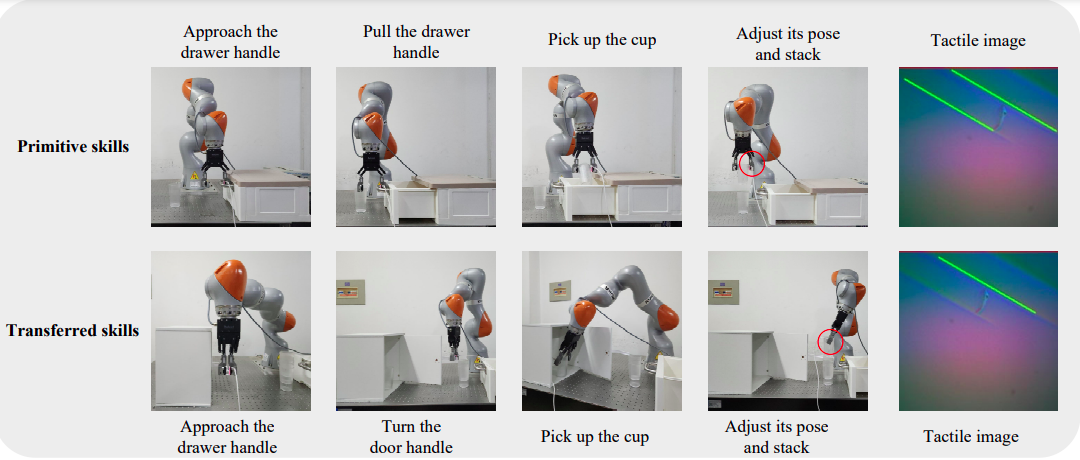 Approach the drawer handle

Pull the drawer handle

Pick up the cup

Adjust its pose and stack

Tactile image

Primitive skills

Transferred skills

Approach the drawer handle

Turn the door handle

Pick up the cup

Adjust its pose and stack

Tactile image