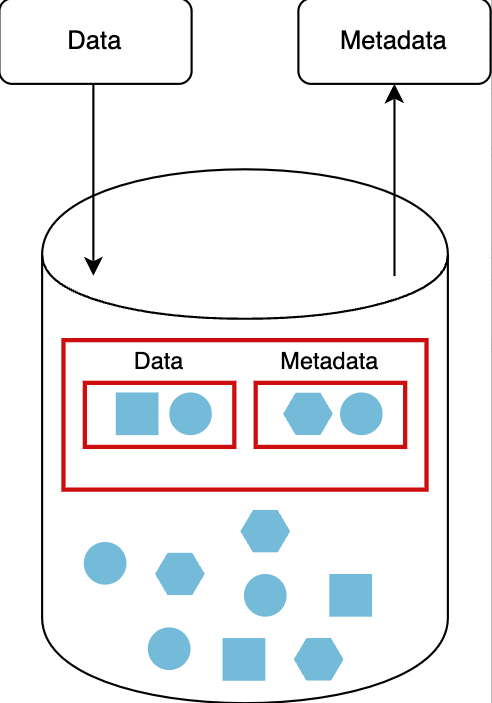 Data

Metadata

Data

Metadata